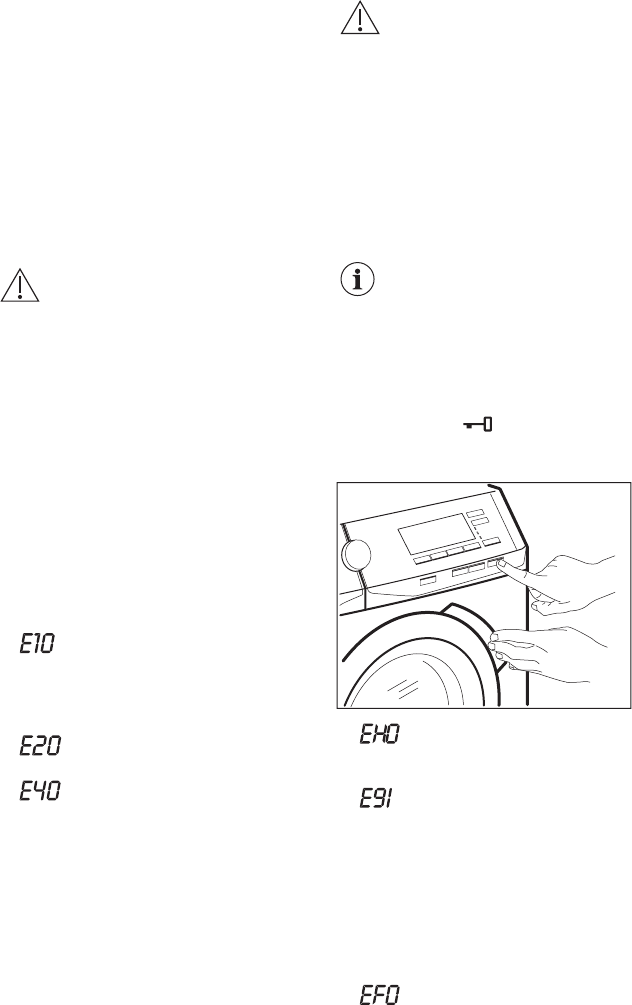 E10

E20

E40

EH0

E91

EF0