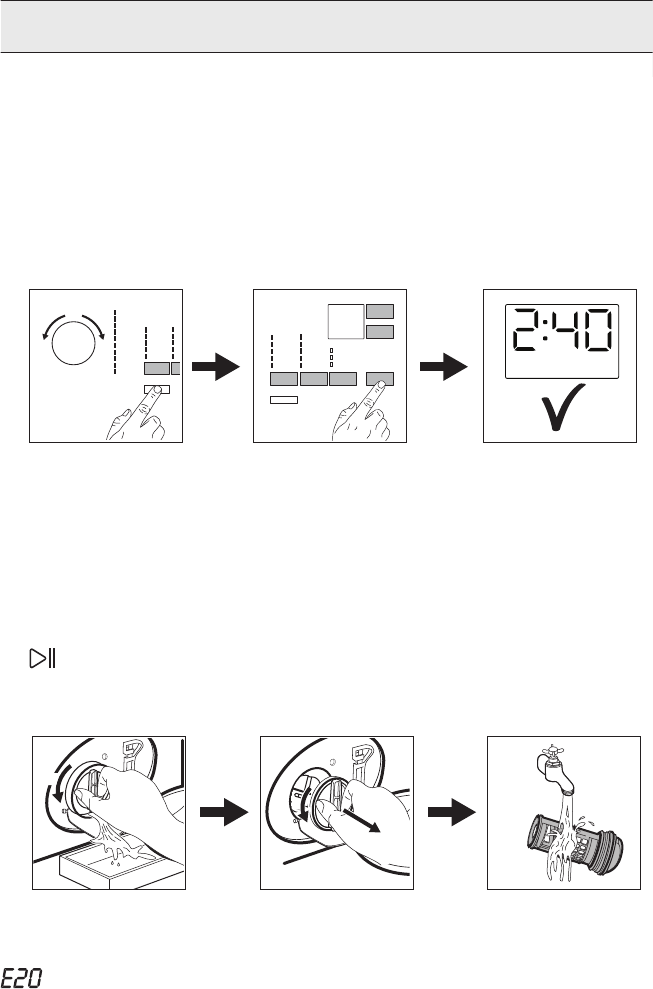 2:40

E20