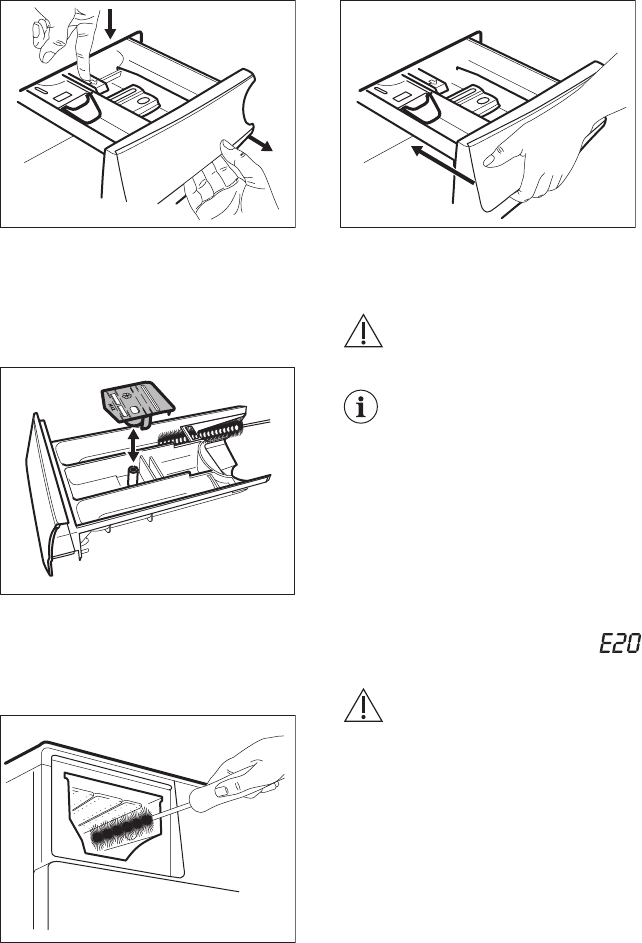 E20