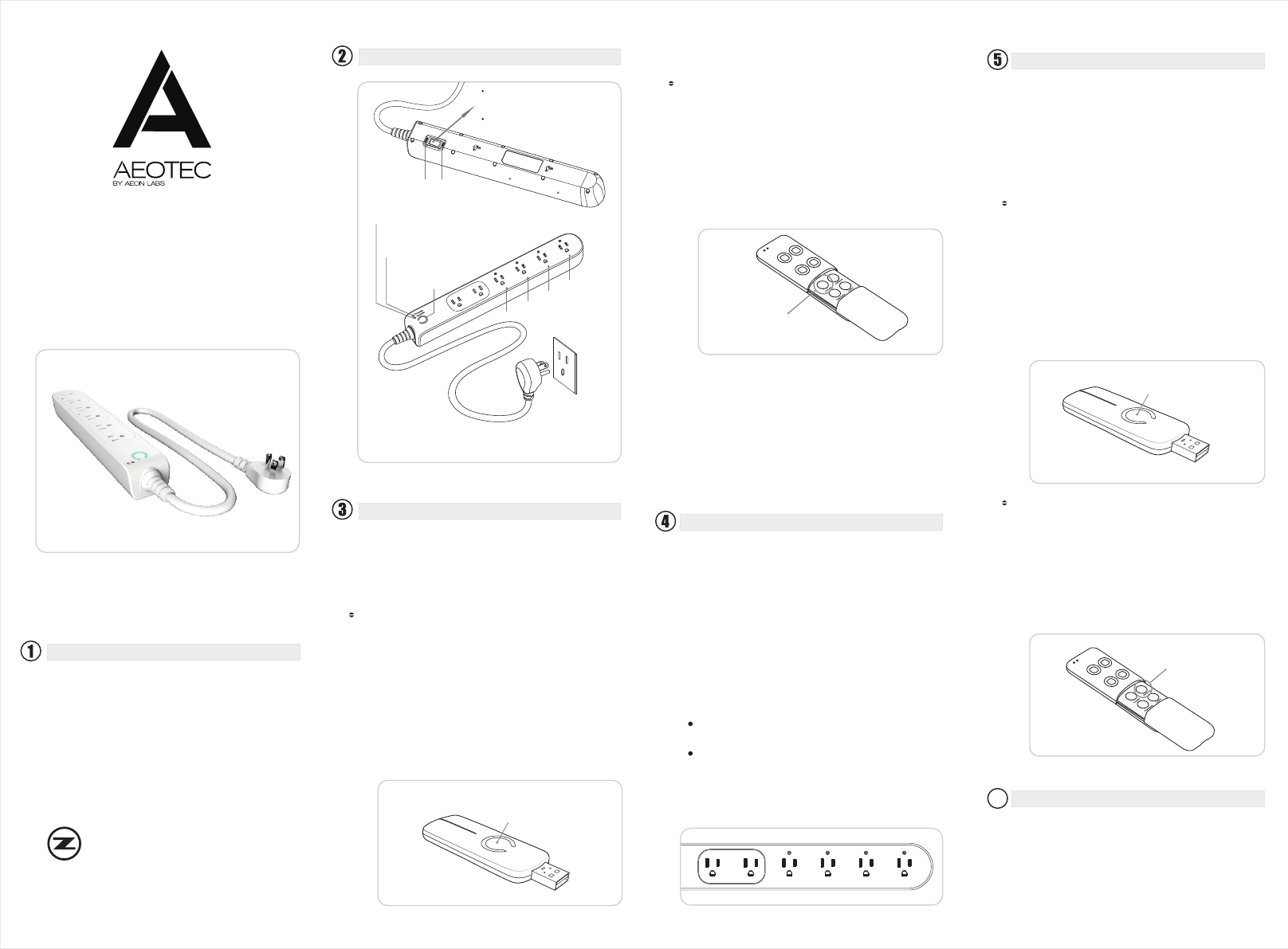 AEOTEC
BY AEON LABS

①

②

③

④

⑤