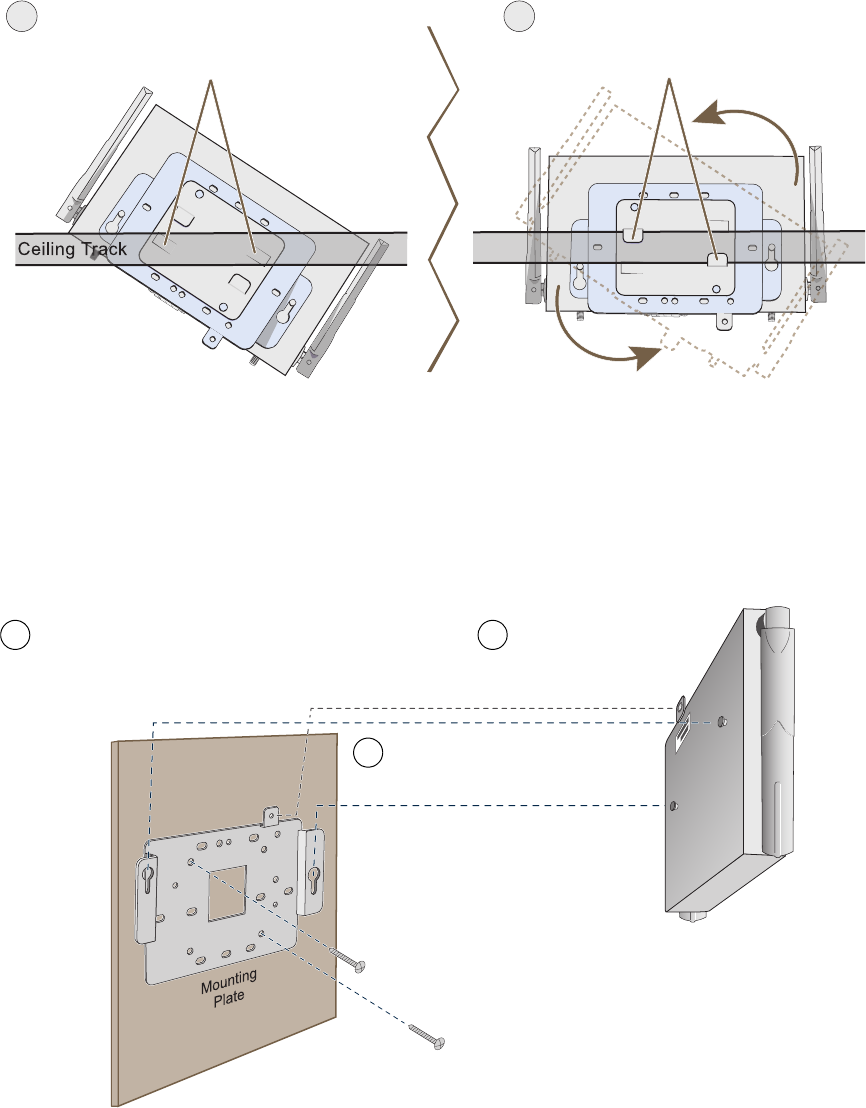 Ceiling Track

Mounting Plate