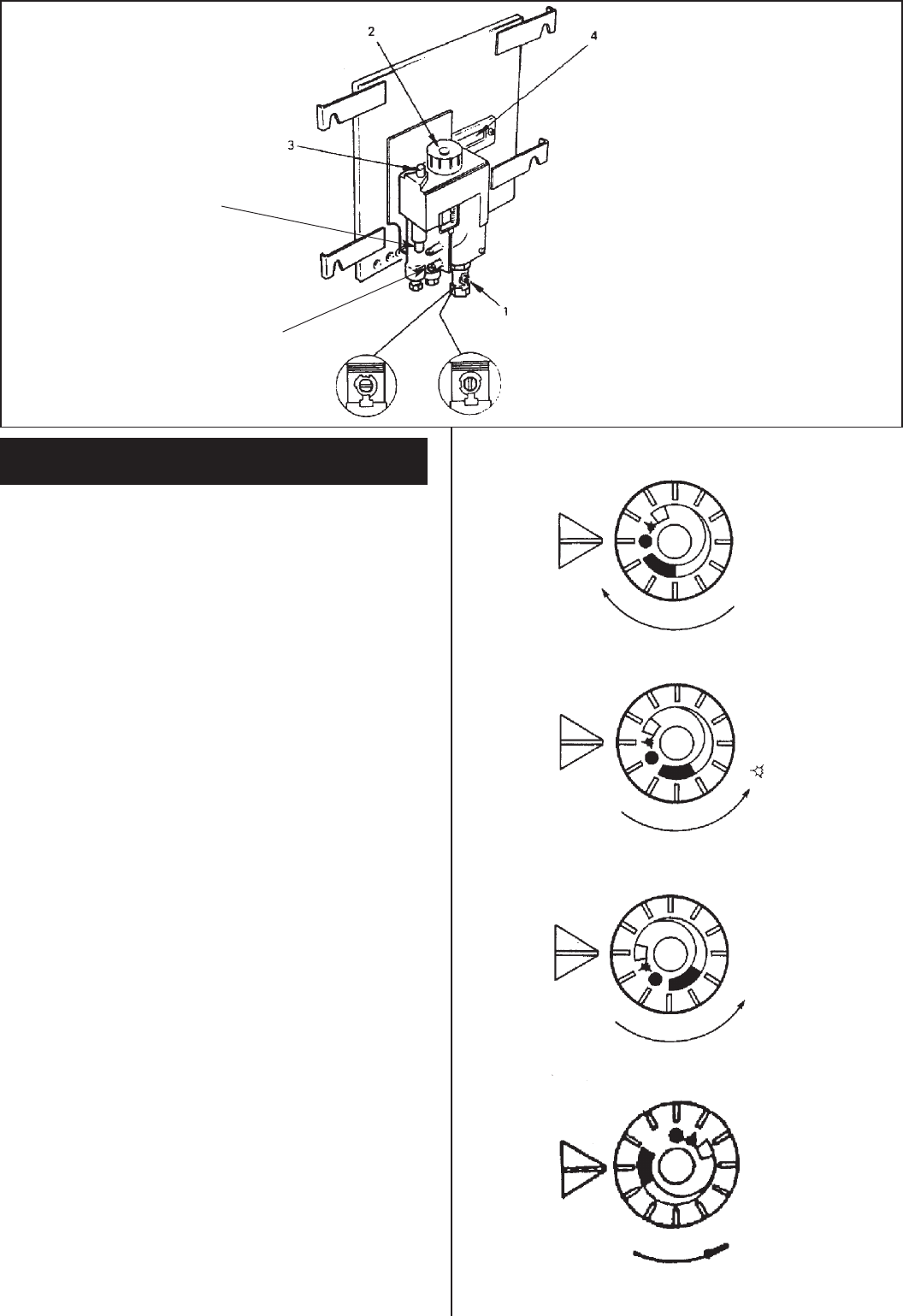 2

4

3

1