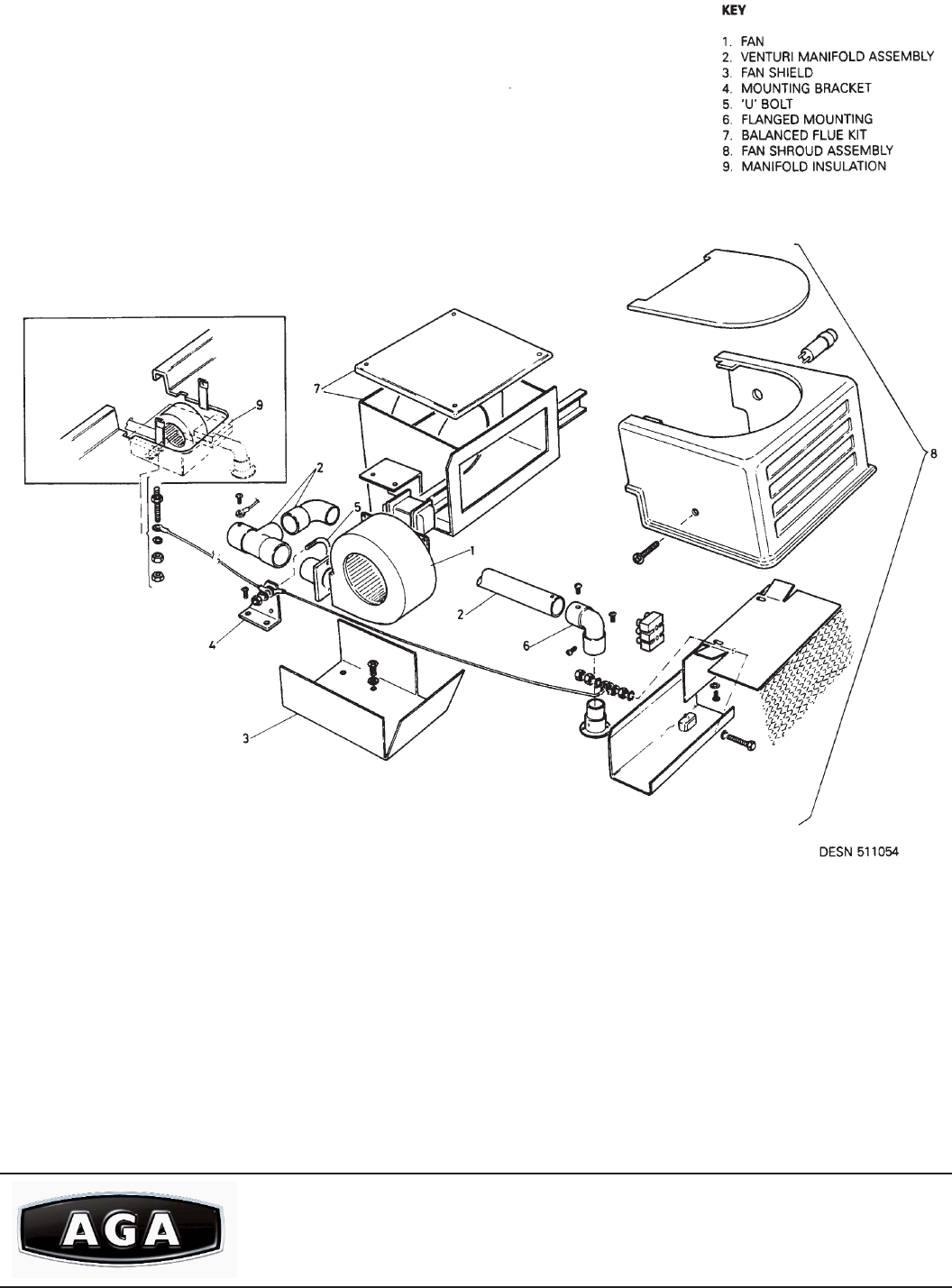 KEY

1. FAN
2. VENTURI MANIFOLD ASSEMBLY
3. FAN SHIELD
4. MOUNTING BRACKET
5. 'U' BOLT
6. FLANGED MOUNTING
7. BALANCED FLUE KIT
8. FAN SHROUD ASSEMBLY
9. MANIFOLD INSULATION

9
7
2
5
1
8
2
6
4
3

DESN 511054

AGA