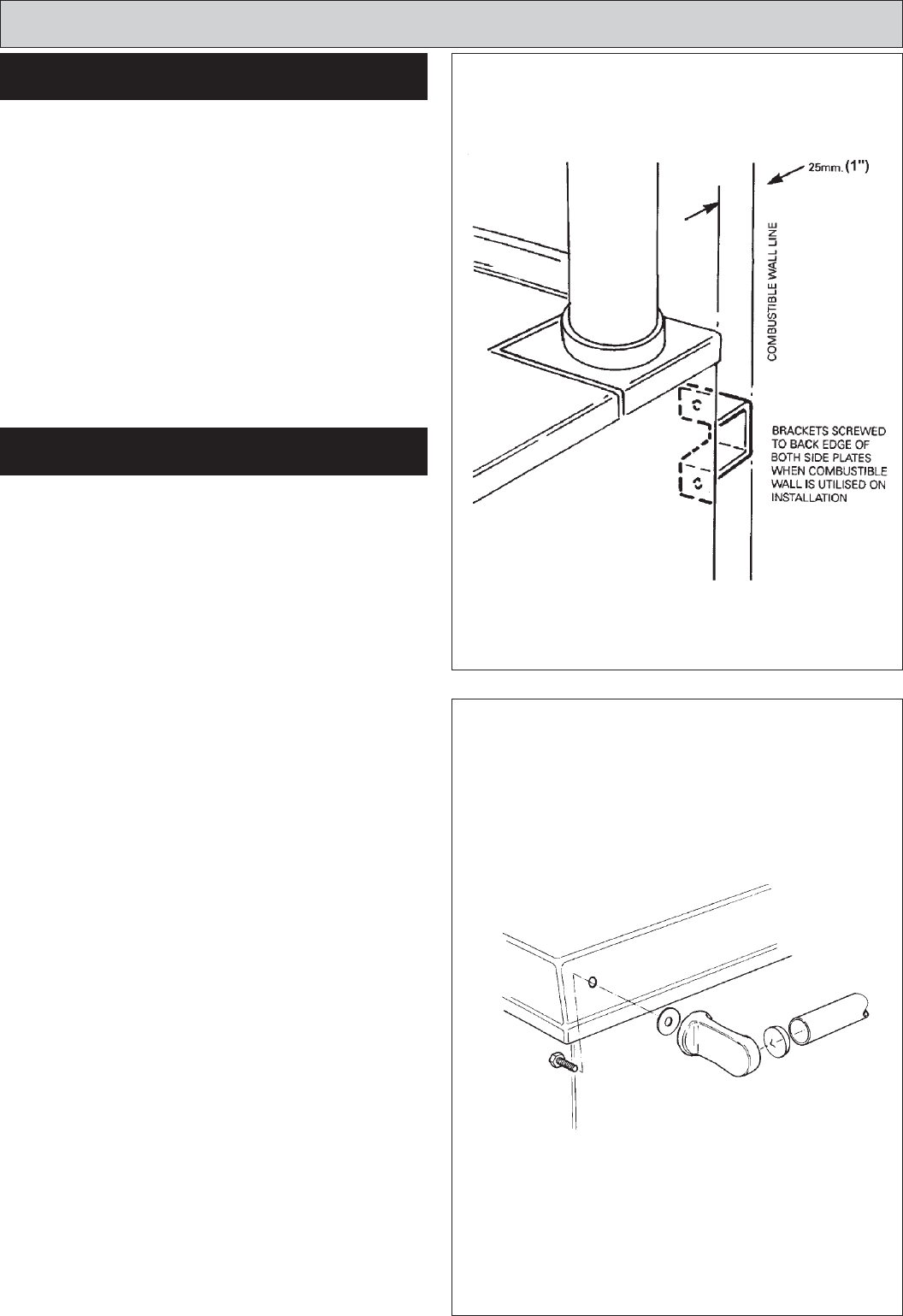 25mm. (1")

COMBUSTIBLE WALL LINE

BRACKETS SCREWED TO BACK EDGE OF BOTH SIDE PLATES WHEN COMBUSTIBLE WALL IS UTILISED ON INSTALLATION