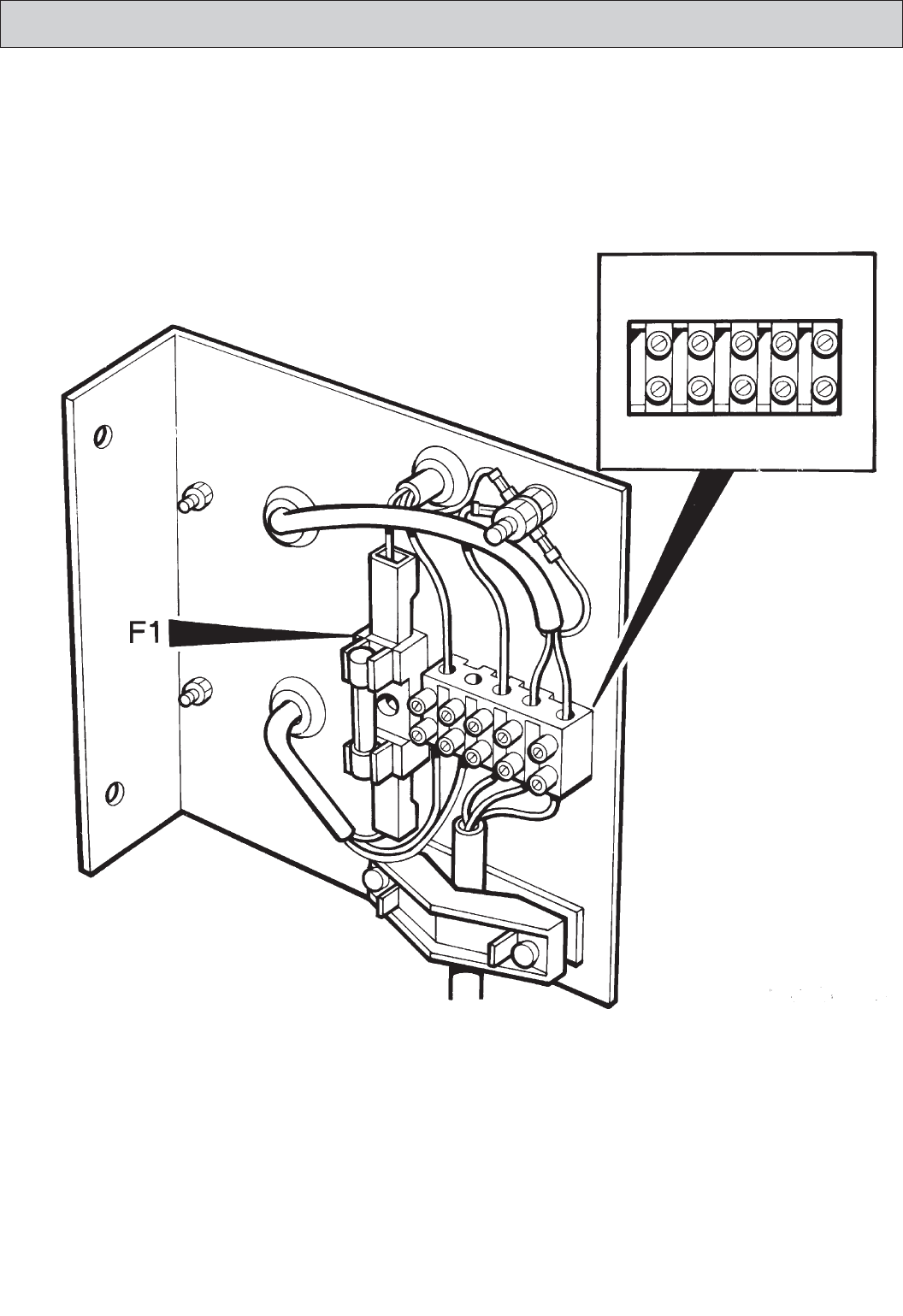 F1