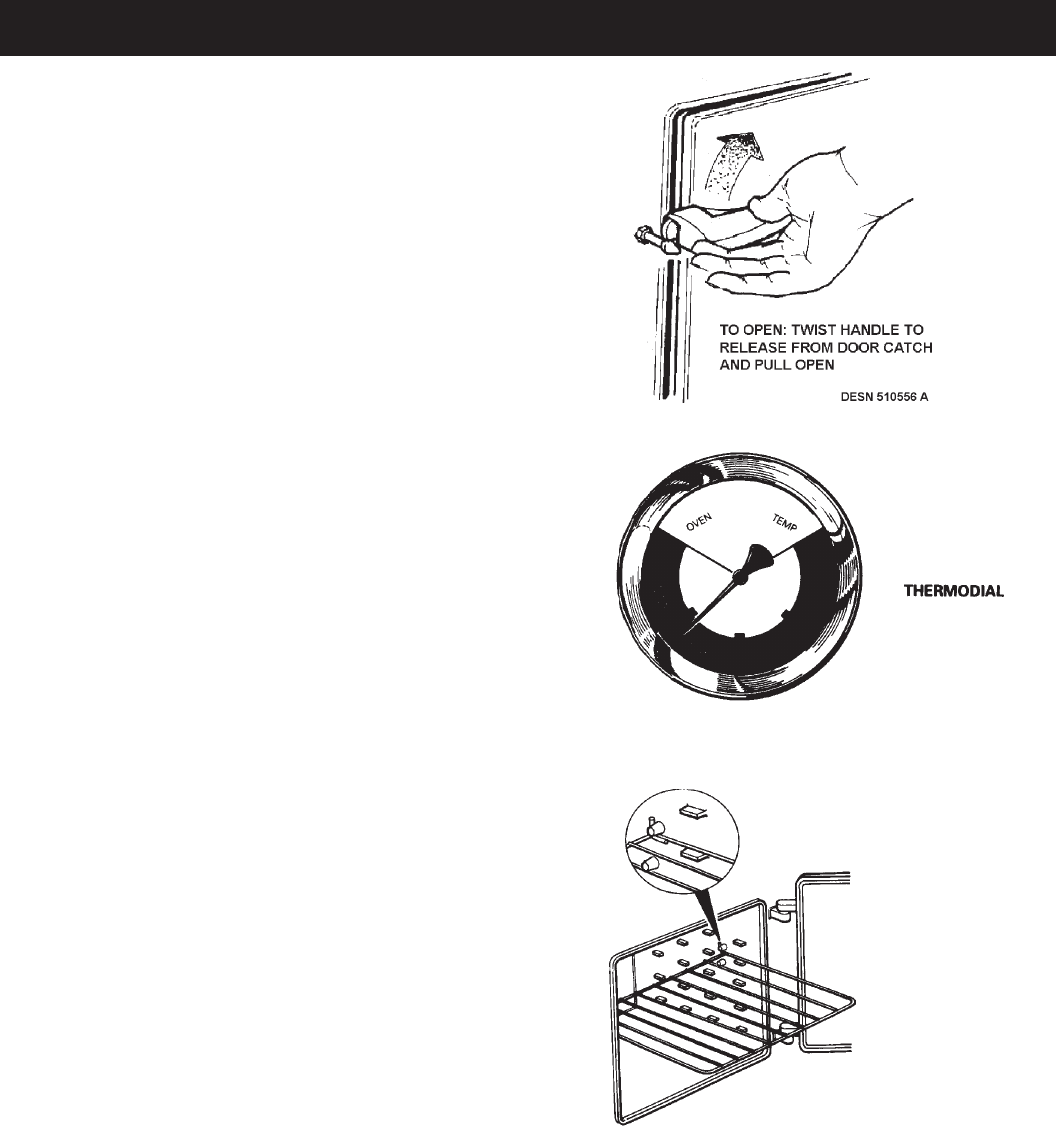 TO OPEN: TWIST HANDLE TO RELEASE FROM DOOR CATCH AND PULL OPEN

DESN 510556 A

OVEN TEMP

THERMODIAL