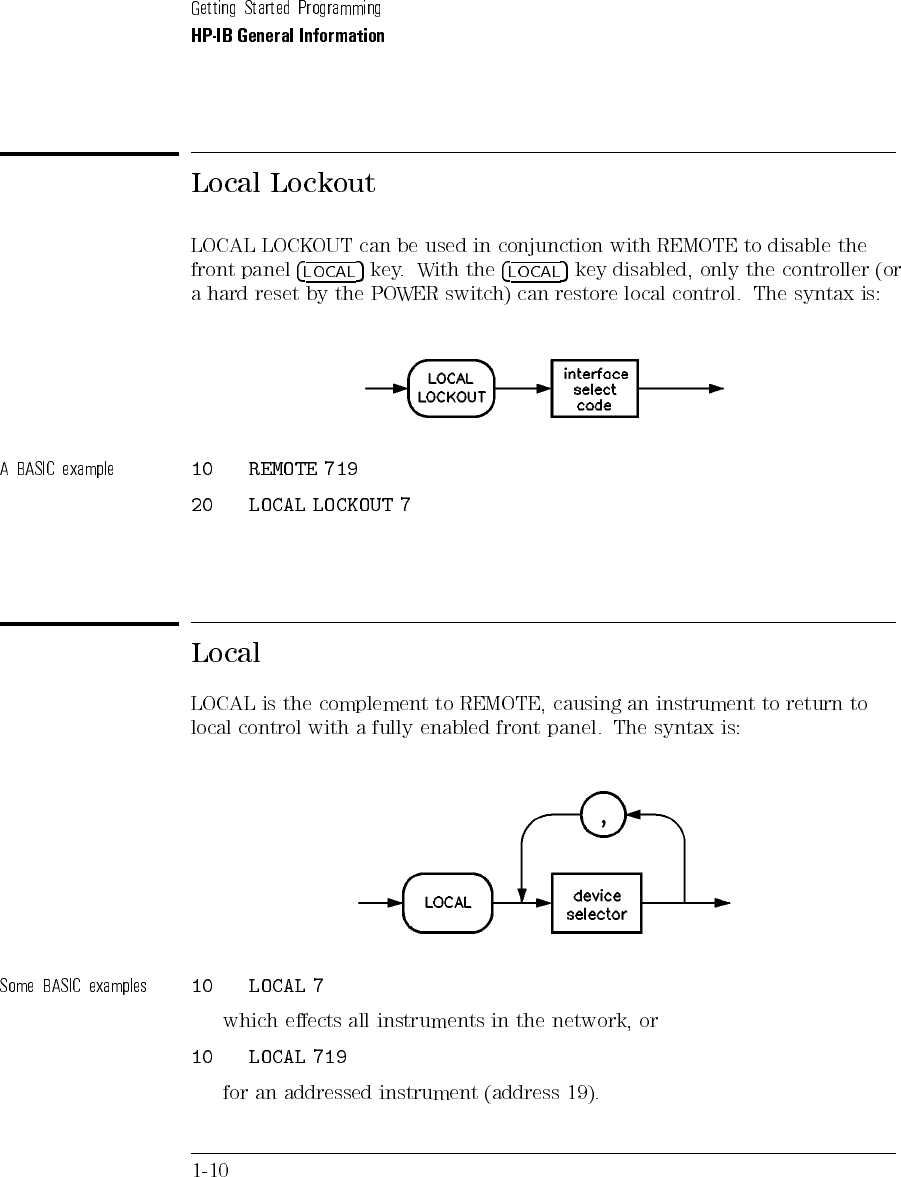 Getting Started Programming
HP-IB General Information

Local Lockout

LOCAL LOCKOUT can be used in conjunction with REMOTE to disable the front panel LOCAL key. With the LOCAL key disabled, only the controller (or a hard reset by the POWER switch) can restore local control. The syntax is:

LOCAL LOCKOUT
interface select code

A BASIC example

10 REMOTE 719
20 LOCAL LOCKOUT 7

Local

LOCAL is the complement to REMOTE, causing an instrument to return to local control with a fully enabled front panel. The syntax is:

,
LOCAL
device selector

Some BASIC examples

10 LOCAL 7
which effects all instruments in the network, or
10 LOCAL 719
for an addressed instrument (address 19).

1-10