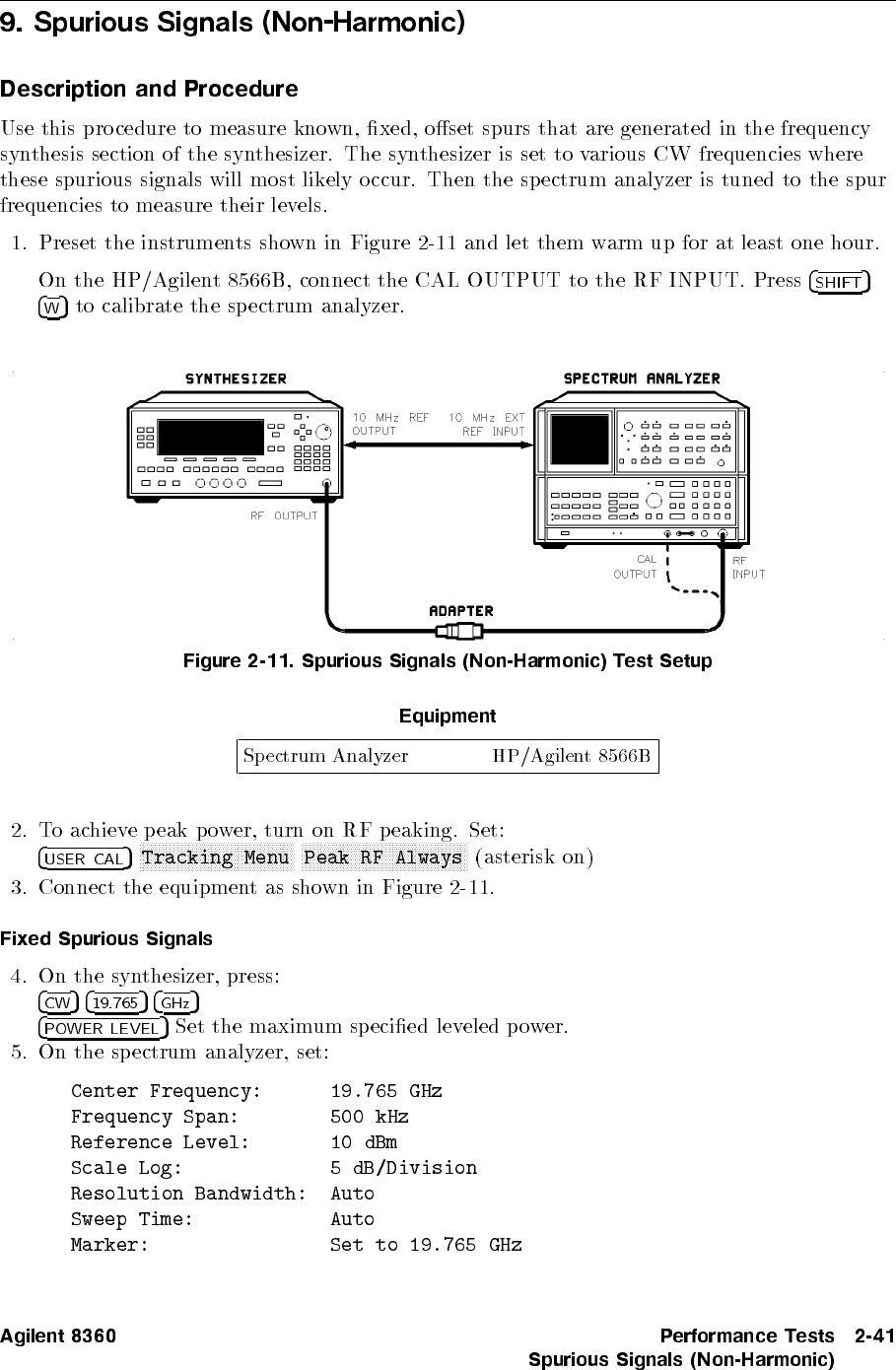 9. Spurious Signals (Non-Harmonic)

Description and Procedure

Use this procedure to measure known, fixed, offset spurs that are generated in the frequency synthesis section of the synthesizer. The synthesizer is set to various CW frequencies where these spurious signals will most likely occur. Then the spectrum analyzer is tuned to the spur frequencies to measure their levels.

1. Preset the instruments shown in Figure 2-11 and let them warm up for at least one hour.

On the HP/Agilent 8566B, connect the CAL OUTPUT to the RF INPUT. Press SHIFT W to calibrate the spectrum analyzer.

SYNTHESIZER

SPECTRUM ANALYZER

10 MHz REF OUTPUT

10 MHz EXT REF INPUT

RF OUTPUT

CAL OUTPUT

RF INPUT

ADAPTER

Figure 2-11. Spurious Signals (Non-Harmonic) Test Setup

Equipment

| Spectrum Analyzer | HP/Agilent 8566B |
|---|---|

2. To achieve peak power, turn on RF peaking. Set:
USER CAL Tracking Menu Peak RF Always (asterisk on)
3. Connect the equipment as shown in Figure 2-11.

Fixed Spurious Signals

4. On the synthesizer, press:
CW 19.765 GHz
POWER LEVEL Set the maximum specified leveled power.
5. On the spectrum analyzer, set:

Center Frequency: 19.765 GHz
Frequency Span: 500 kHz
Reference Level: 10 dBm
Scale Log: 5 dB/Division
Resolution Bandwidth: Auto
Sweep Time: Auto
Marker: Set to 19.765 GHz

Agilent 8360

Performance Tests 2-41
Spurious Signals (Non-Harmonic)