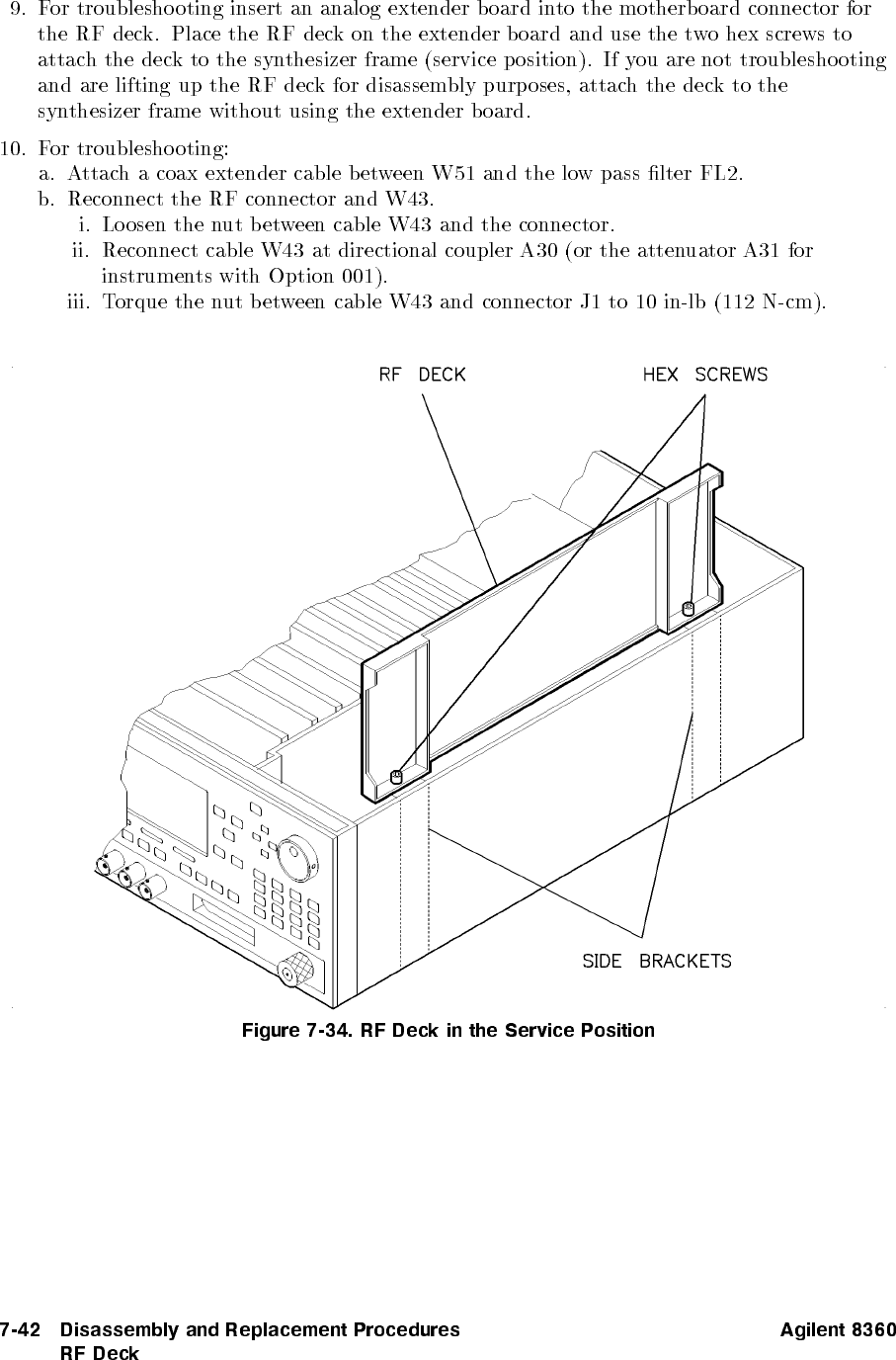 9. For troubleshooting insert an analog extender board into the motherboard connector for the RF deck. Place the RF deck on the extender board and use the two hex screws to attach the deck to the synthesizer frame (service position). If you are not troubleshooting and are lifting up the RF deck for disassembly purposes, attach the deck to the synthesizer frame without using the extender board.

10. For troubleshooting:
a. Attach a coax extender cable between W51 and the low pass filter FL2.
b. Reconnect the RF connector and W43.
i. Loosen the nut between cable W43 and the connector.
ii. Reconnect cable W43 at directional coupler A30 (or the attenuator A31 for instruments with Option 001).
iii. Torque the nut between cable W43 and connector J1 to 10 in-lb (112 N-cm).

RF DECK
HEX SCREWS
SIDE BRACKETS

Figure 7-34. RF Deck in the Service Position

7-42 Disassembly and Replacement Procedures
RF Deck
Agilent 8360