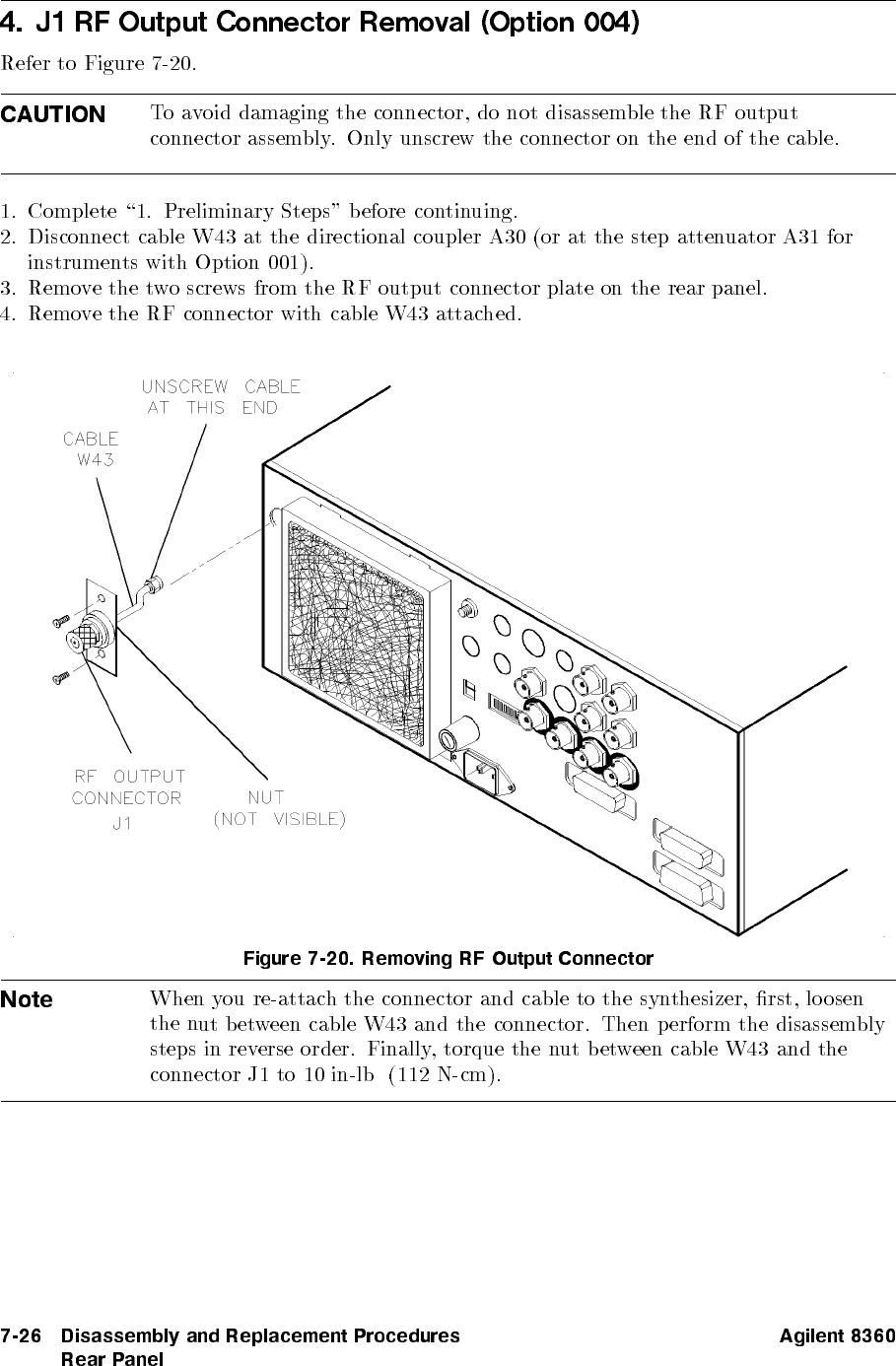 4. J1 RF Output Connector Removal (Option 004)

Refer to Figure 7-20.

CAUTION To avoid damaging the connector, do not disassemble the RF output connector assembly. Only unscrew the connector on the end of the cable.

1. Complete "1. Preliminary Steps" before continuing.
2. Disconnect cable W43 at the directional coupler A30 (or at the step attenuator A31 for instruments with Option 001).
3. Remove the two screws from the RF output connector plate on the rear panel.
4. Remove the RF connector with cable W43 attached.

UNSCREW CABLE AT THIS END

CABLE W43

RF OUTPUT CONNECTOR J1

NUT (NOT VISIBLE)

Figure 7-20. Removing RF Output Connector

Note When you re-attach the connector and cable to the synthesizer, first, loosen the nut between cable W43 and the connector. Then perform the disassembly steps in reverse order. Finally, torque the nut between cable W43 and the connector J1 to 10 in-lb (112 N-cm).

7-26 Disassembly and Replacement Procedures
Rear Panel

Agilent 8360