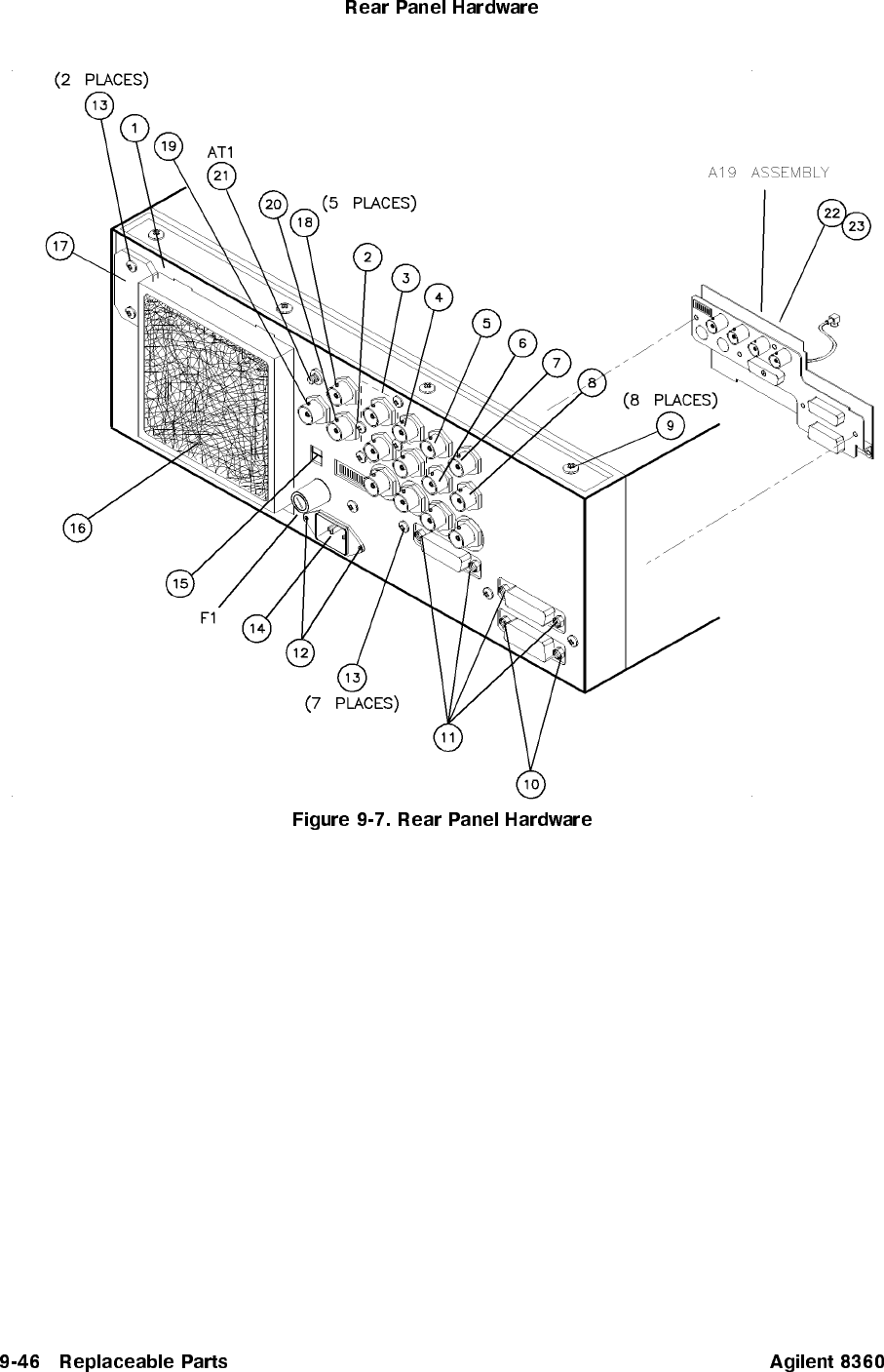 Rear Panel Hardware

(2 PLACES)
13
1
19
AT1
21
20
18
(5 PLACES)
17
2
3
4
5
6
7
8
(8 PLACES)
9
A19 ASSEMBLY
22
23
16
15
F1
14
12
13
(7 PLACES)
11
10

Figure 9-7. Rear Panel Hardware

9-46 Replaceable Parts

Agilent 8360