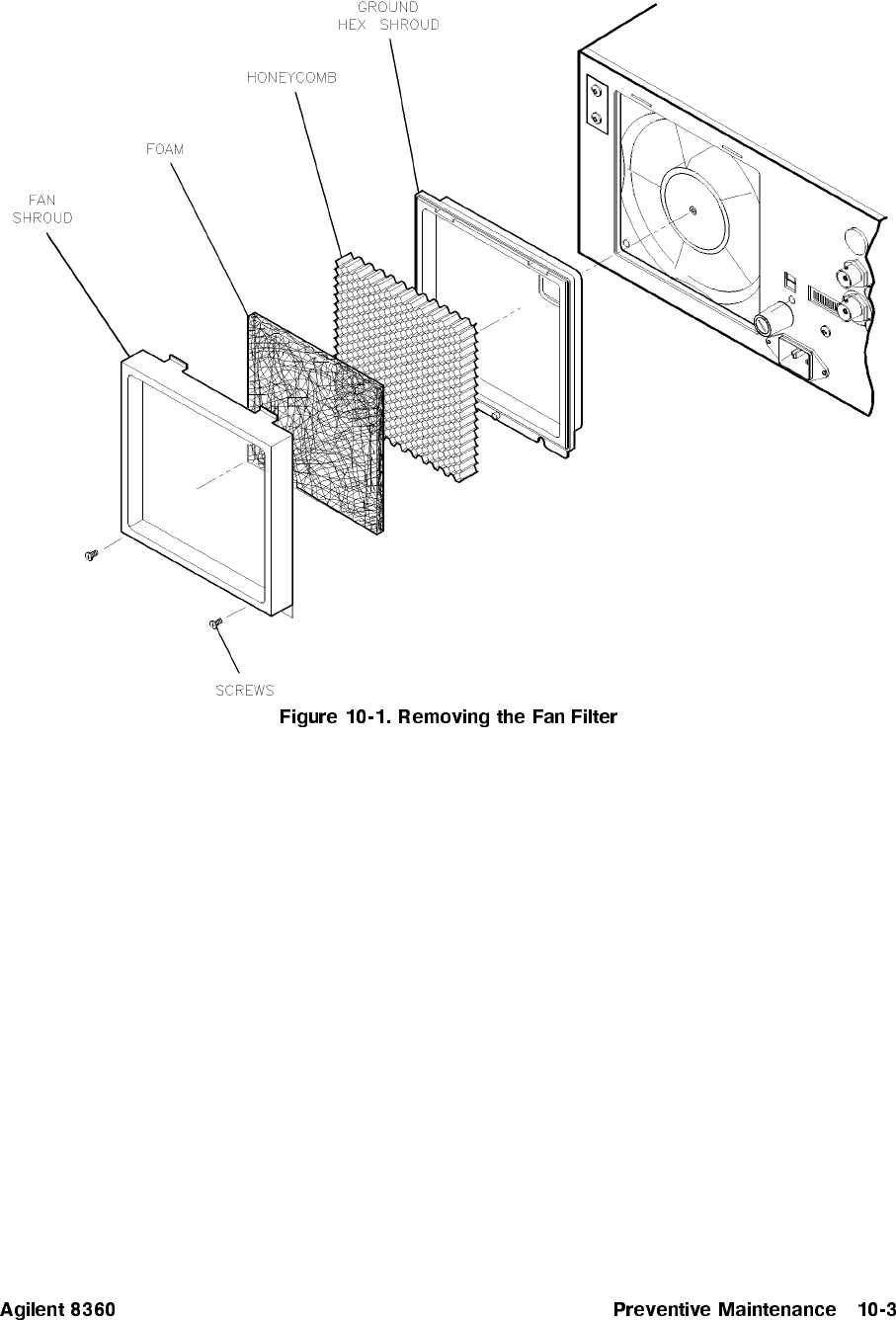 GROUND
HEX SHROUD

HONEYCOMB

FOAM

FAN
SHROUD

SCREWS

Figure 10-1. Removing the Fan Filter

Agilent 8360

Preventive Maintenance 10-3