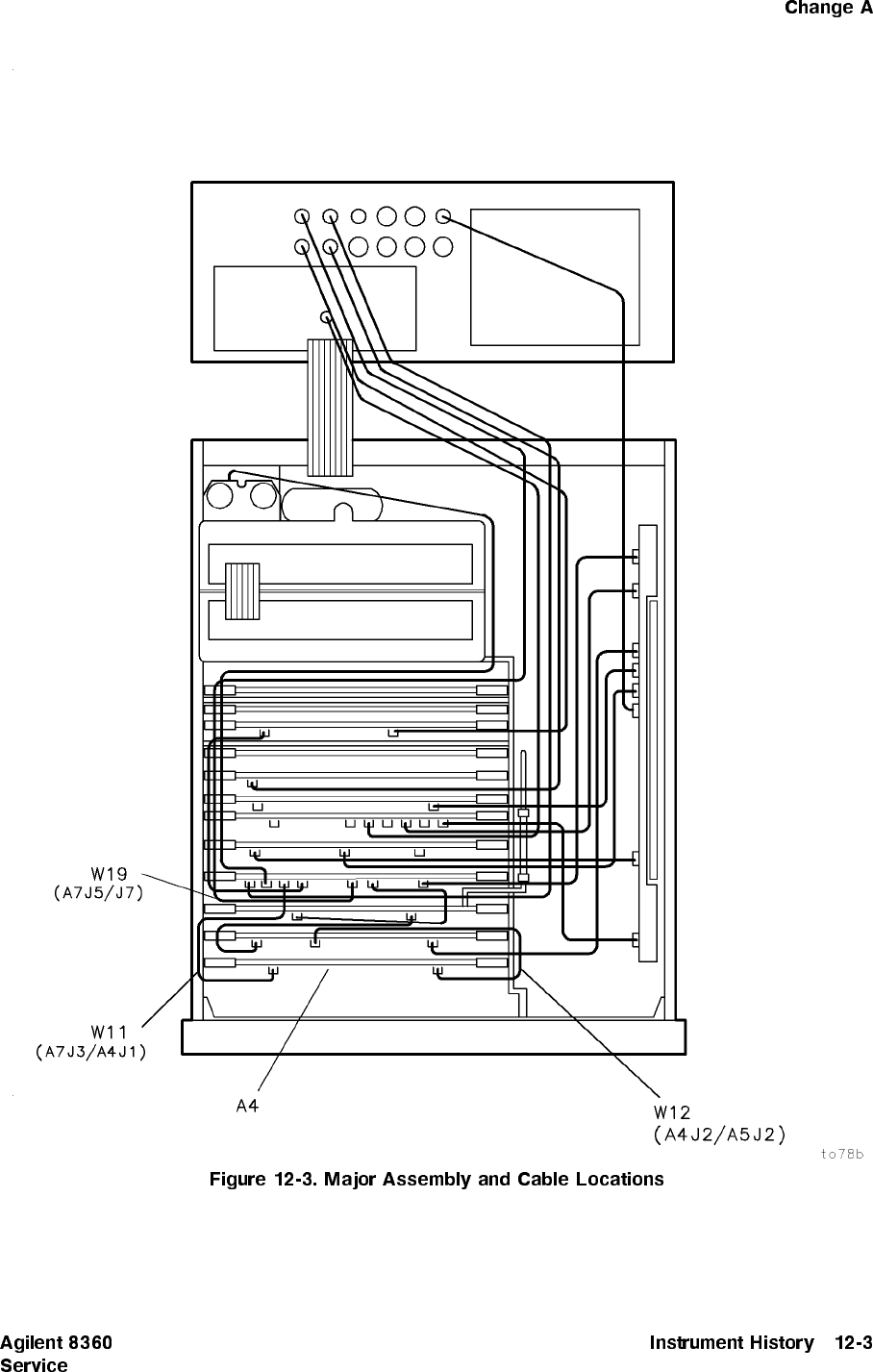 Change A

W19
(A7J5/J7)

W11
(A7J3/A4J1)

A4

W12
(A4J2/A5J2)

to78b

Figure 12-3. Major Assembly and Cable Locations

Agilent 8360
Service

Instrument History 12-3