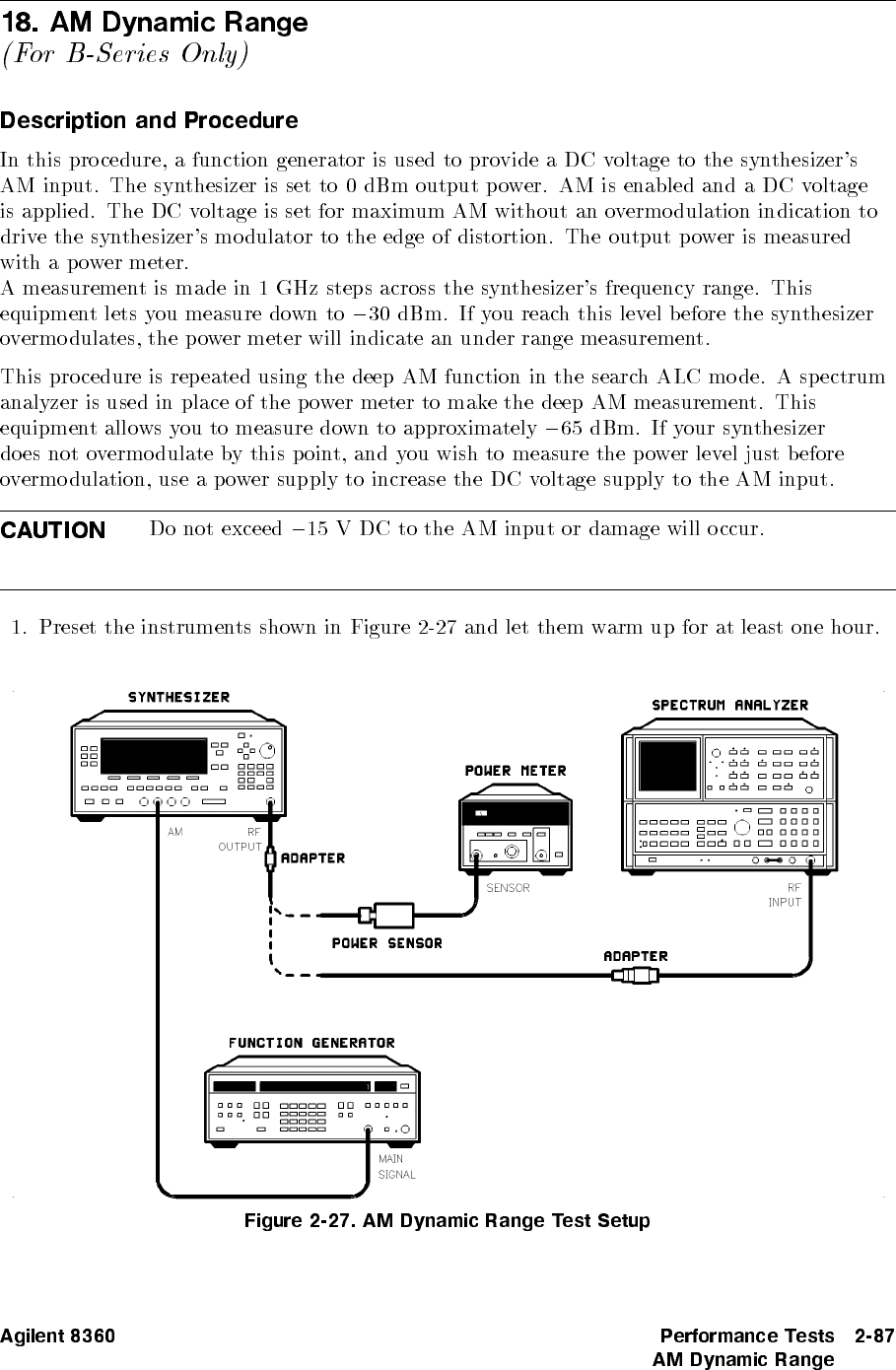 18. AM Dynamic Range
(For B-Series Only)

Description and Procedure

In this procedure, a function generator is used to provide a DC voltage to the synthesizer's AM input. The synthesizer is set to 0 dBm output power. AM is enabled and a DC voltage is applied. The DC voltage is set for maximum AM without an overmodulation indication to drive the synthesizer's modulator to the edge of distortion. The output power is measured with a power meter.
A measurement is made in 1 GHz steps across the synthesizer's frequency range. This equipment lets you measure down to $-30$ dBm. If you reach this level before the synthesizer overmodulates, the power meter will indicate an under range measurement.

This procedure is repeated using the deep AM function in the search ALC mode. A spectrum analyzer is used in place of the power meter to make the deep AM measurement. This equipment allows you to measure down to approximately $-65$ dBm. If your synthesizer does not overmodulate by this point, and you wish to measure the power level just before overmodulation, use a power supply to increase the DC voltage supply to the AM input.

CAUTION Do not exceed $-15$ V DC to the AM input or damage will occur.

1. Preset the instruments shown in Figure 2-27 and let them warm up for at least one hour.

SYNTHESIZER
SPECTRUM ANALYZER
POWER METER
AM
RF OUTPUT
ADAPTER
SENSOR
RF INPUT
POWER SENSOR
ADAPTER
FUNCTION GENERATOR
MAIN SIGNAL

Figure 2-27. AM Dynamic Range Test Setup

Agilent 8360
Performance Tests 2-87
AM Dynamic Range