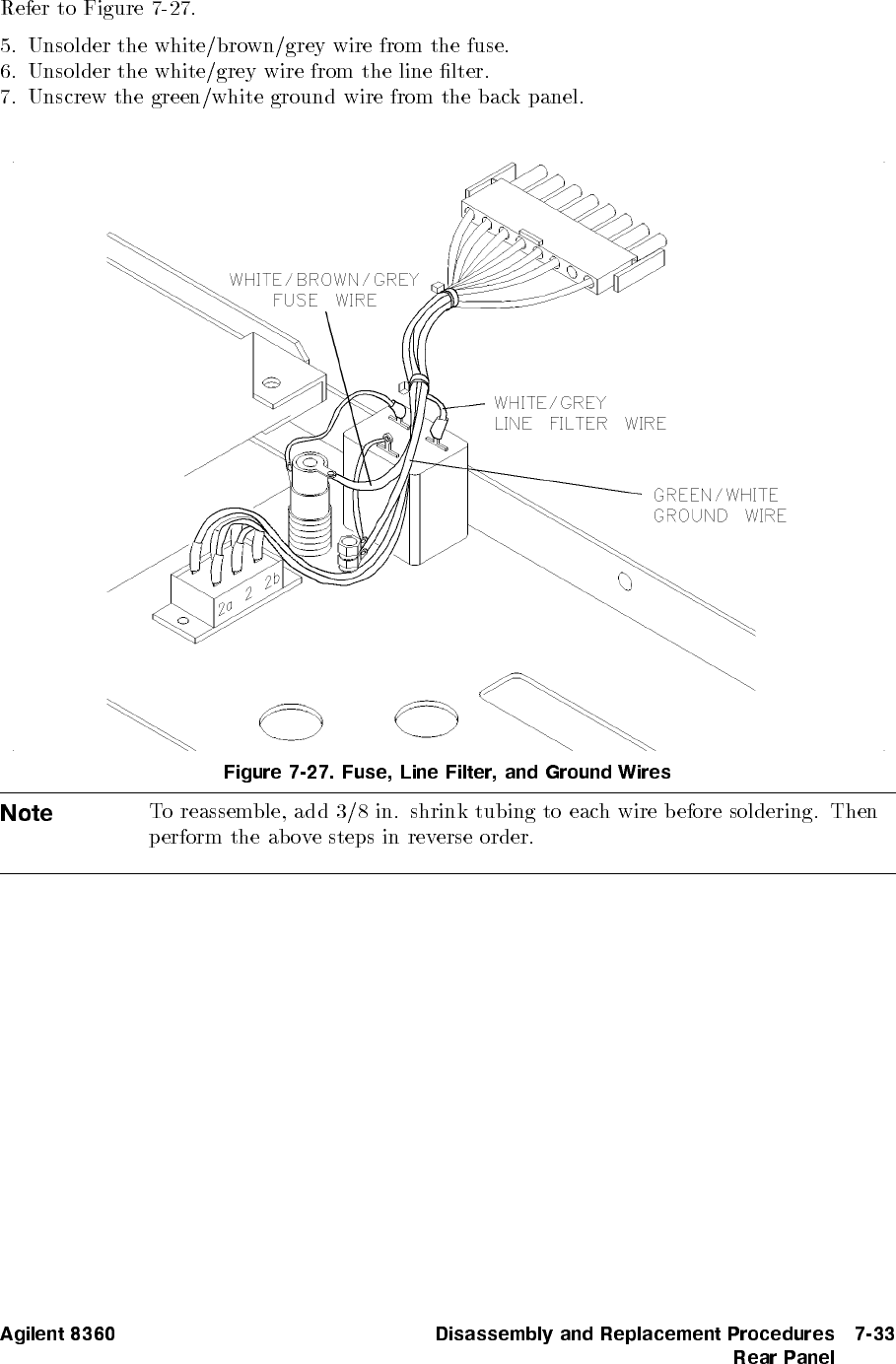 Refer to Figure 7-27.

5. Unsolder the white/brown/grey wire from the fuse.
6. Unsolder the white/grey wire from the line filter.
7. Unscrew the green/white ground wire from the back panel.

WHITE/BROWN/GREY FUSE WIRE

WHITE/GREY LINE FILTER WIRE

GREEN/WHITE GROUND WIRE

2a 2 2b

Figure 7-27. Fuse, Line Filter, and Ground Wires

Note To reassemble, add 3/8 in. shrink tubing to each wire before soldering. Then perform the above steps in reverse order.

Agilent 8360 Disassembly and Replacement Procedures 7-33
Rear Panel