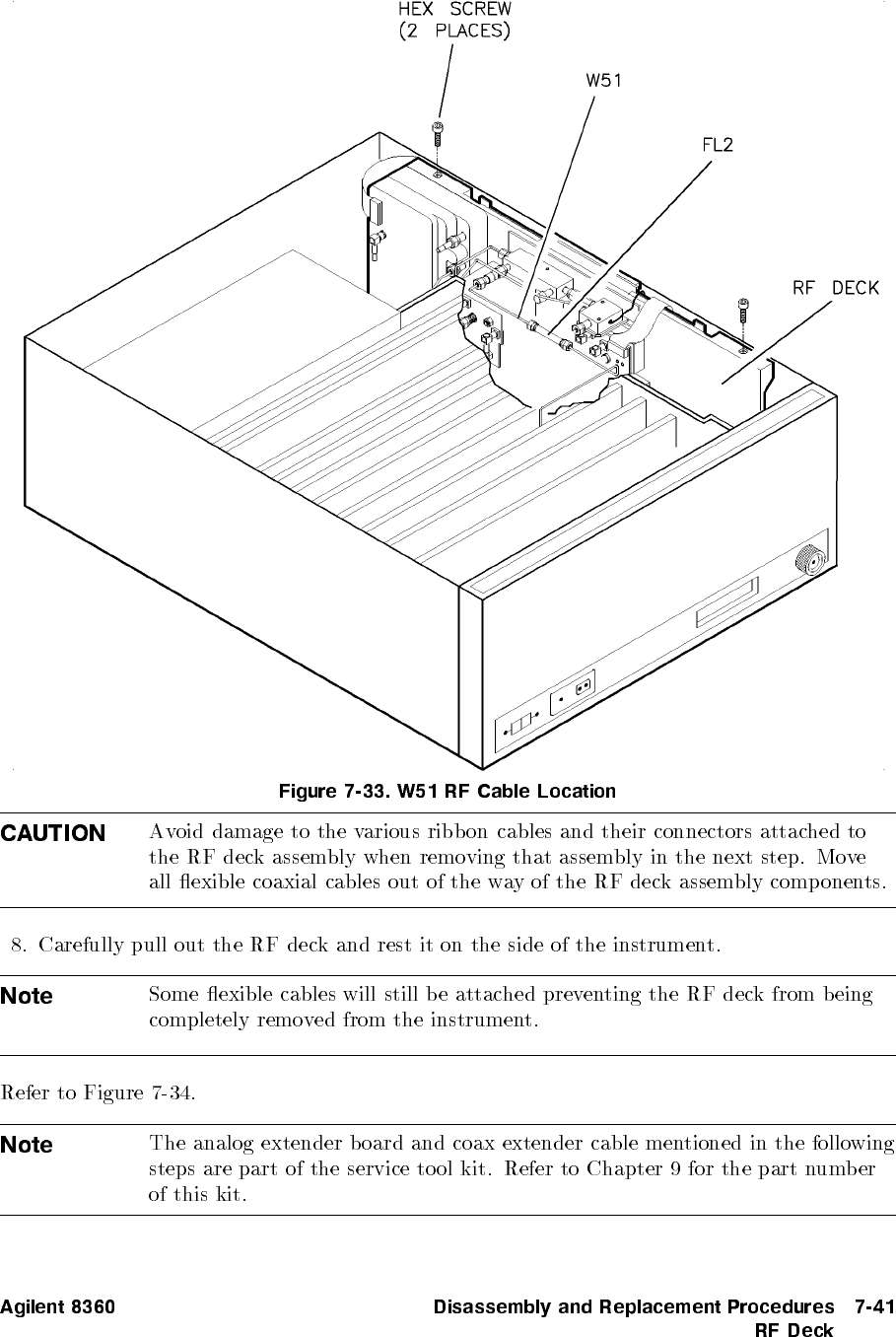 HEX SCREW
(2 PLACES)

W51

FL2

RF DECK

Figure 7-33. W51 RF Cable Location

CAUTION Avoid damage to the various ribbon cables and their connectors attached to the RF deck assembly when removing that assembly in the next step. Move all flexible coaxial cables out of the way of the RF deck assembly components.

8. Carefully pull out the RF deck and rest it on the side of the instrument.

Note Some flexible cables will still be attached preventing the RF deck from being completely removed from the instrument.

Refer to Figure 7-34.

Note The analog extender board and coax extender cable mentioned in the following steps are part of the service tool kit. Refer to Chapter 9 for the part number of this kit.

Agilent 8360 Disassembly and Replacement Procedures 7-41
RF Deck