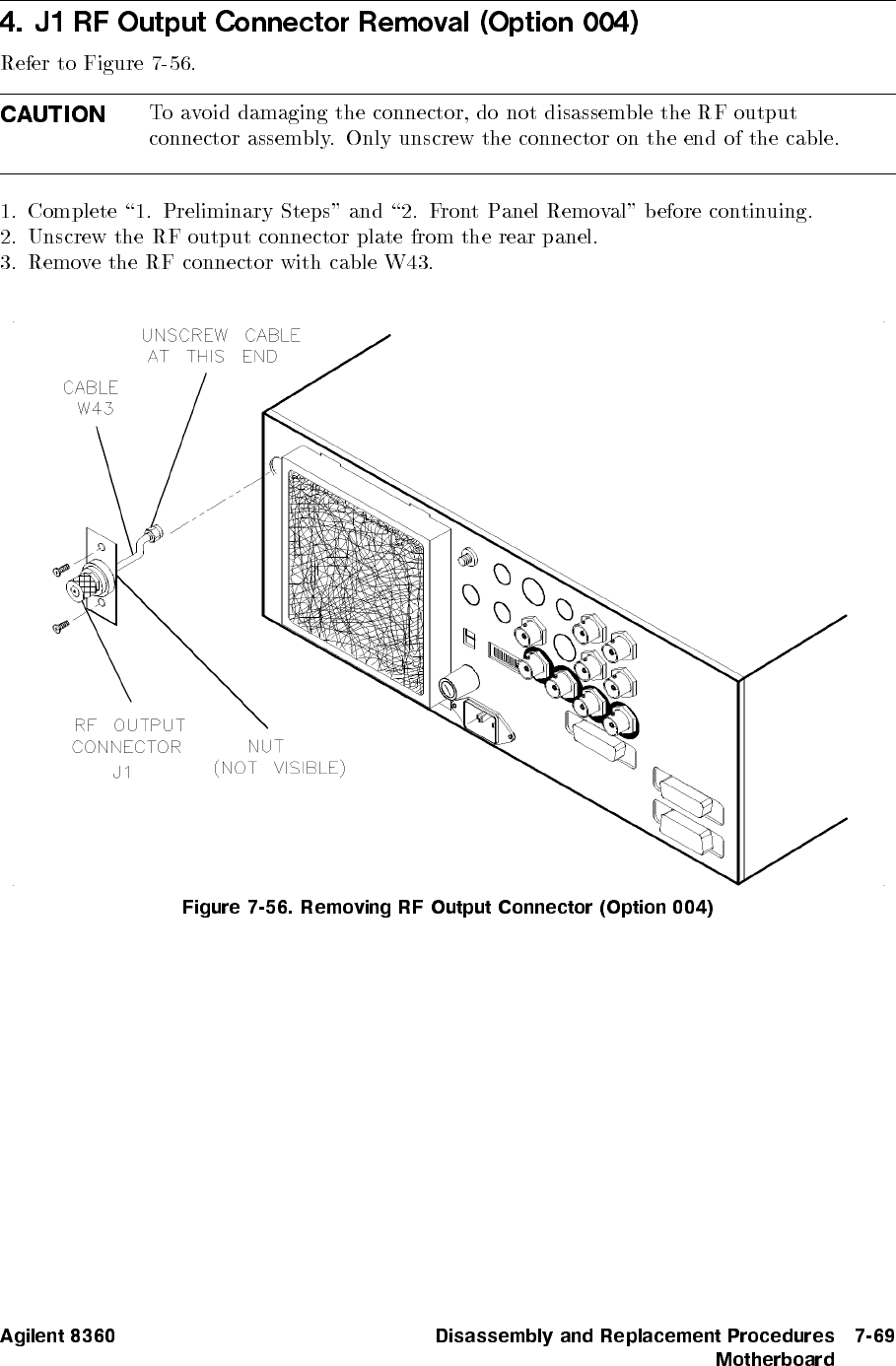 4. J1 RF Output Connector Removal (Option 004)

Refer to Figure 7-56.

CAUTION To avoid damaging the connector, do not disassemble the RF output connector assembly. Only unscrew the connector on the end of the cable.

1. Complete "1. Preliminary Steps" and "2. Front Panel Removal" before continuing.
2. Unscrew the RF output connector plate from the rear panel.
3. Remove the RF connector with cable W43.

UNSCREW CABLE AT THIS END

CABLE W43

RF OUTPUT CONNECTOR J1

NUT (NOT VISIBLE)

Figure 7-56. Removing RF Output Connector (Option 004)

Agilent 8360 Disassembly and Replacement Procedures 7-69
Motherboard