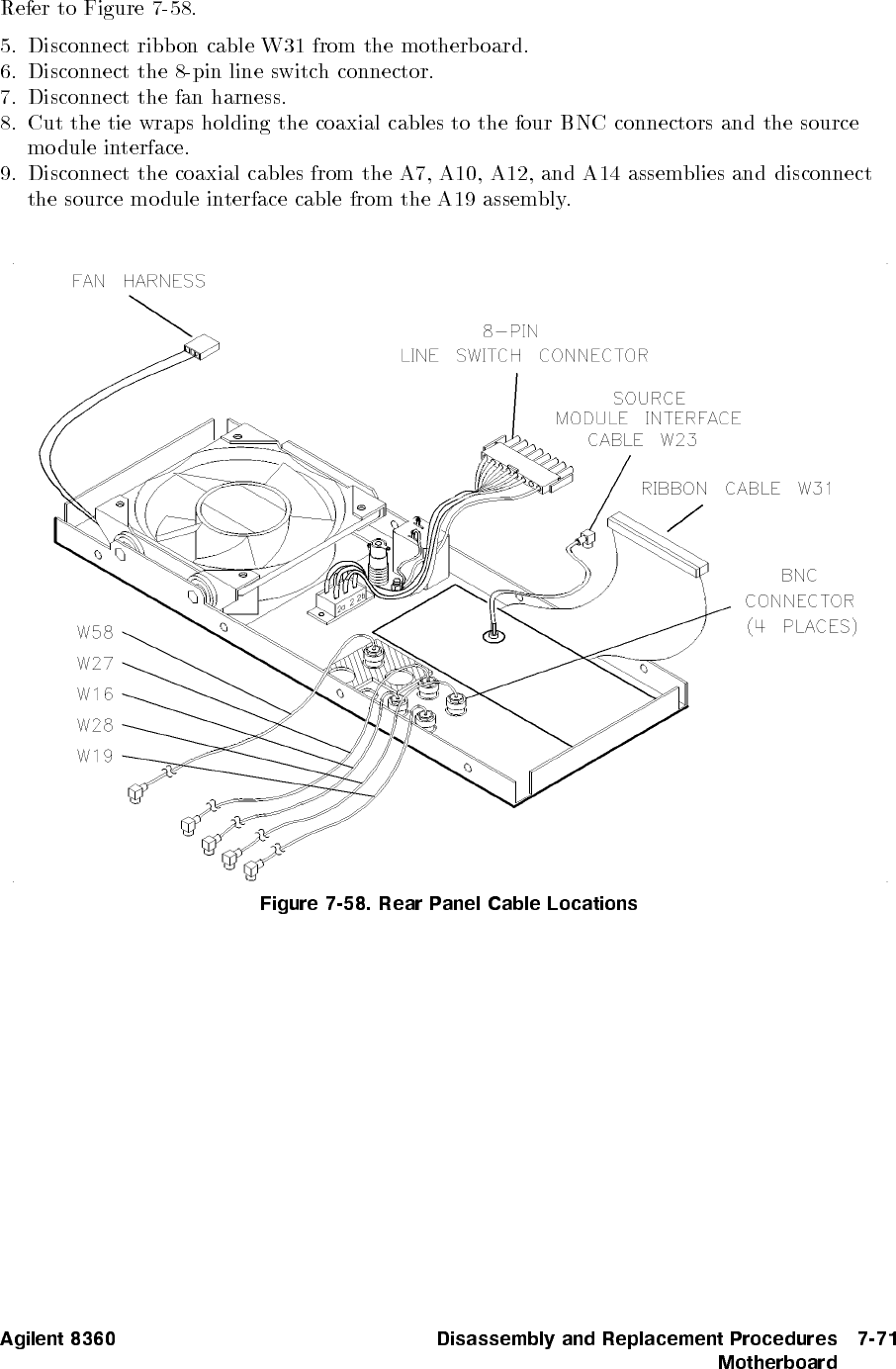 Refer to Figure 7-58.

5. Disconnect ribbon cable W31 from the motherboard.
6. Disconnect the 8-pin line switch connector.
7. Disconnect the fan harness.
8. Cut the tie wraps holding the coaxial cables to the four BNC connectors and the source module interface.
9. Disconnect the coaxial cables from the A7, A10, A12, and A14 assemblies and disconnect the source module interface cable from the A19 assembly.

FAN HARNESS
8-PIN
LINE SWITCH CONNECTOR
SOURCE
MODULE INTERFACE
CABLE W23
RIBBON CABLE W31
BNC
CONNECTOR
(4 PLACES)
W58
W27
W16
W28
W19

Figure 7-58. Rear Panel Cable Locations

Agilent 8360 Disassembly and Replacement Procedures 7-71
Motherboard