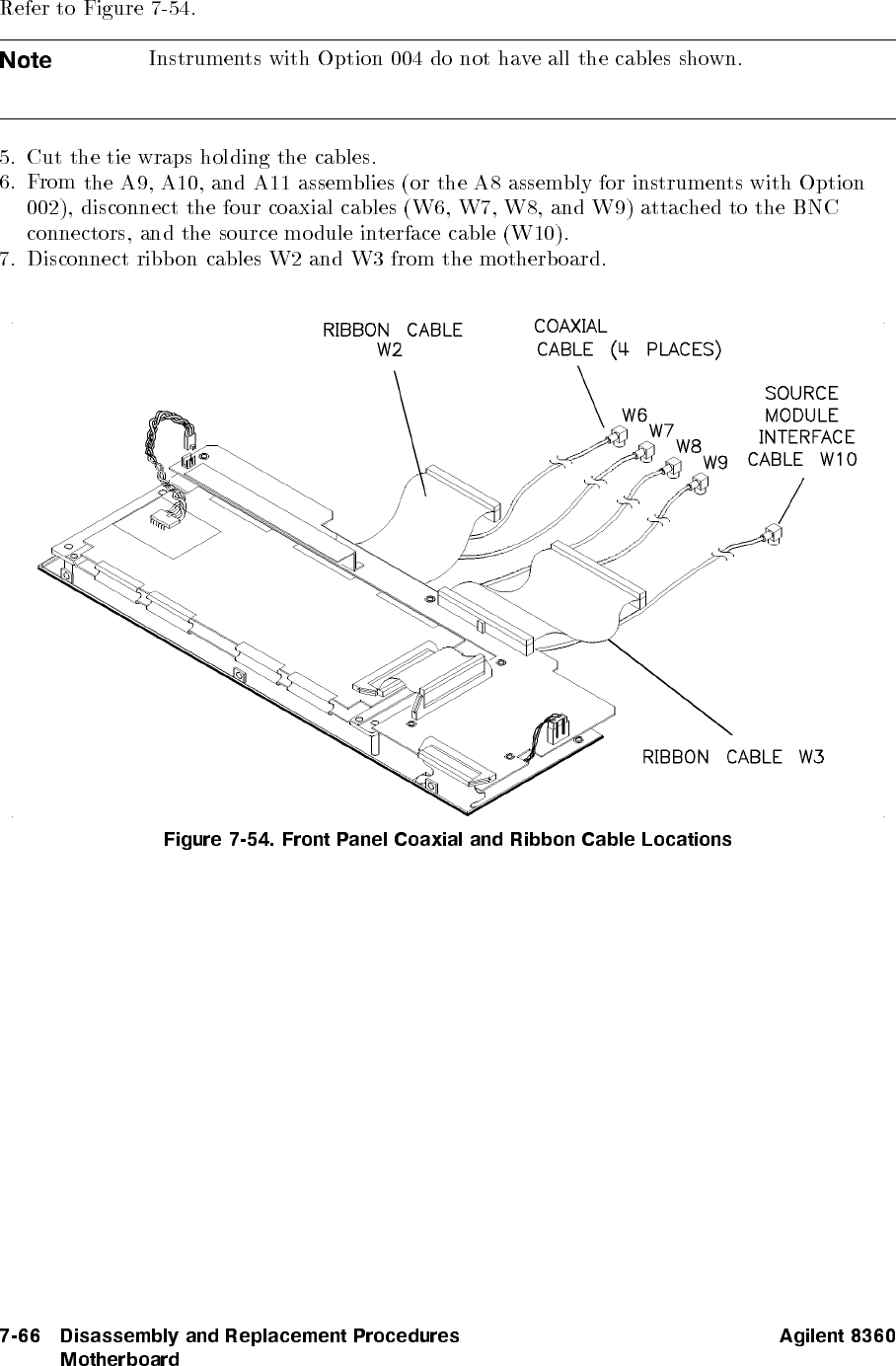 Refer to Figure 7-54.

Note Instruments with Option 004 do not have all the cables shown.

5. Cut the tie wraps holding the cables.
6. From the A9, A10, and A11 assemblies (or the A8 assembly for instruments with Option 002), disconnect the four coaxial cables (W6, W7, W8, and W9) attached to the BNC connectors, and the source module interface cable (W10).
7. Disconnect ribbon cables W2 and W3 from the motherboard.

RIBBON CABLE W2

COAXIAL CABLE (4 PLACES)

W6 W7 W8 W9

SOURCE MODULE INTERFACE CABLE W10

RIBBON CABLE W3

Figure 7-54. Front Panel Coaxial and Ribbon Cable Locations

7-66 Disassembly and Replacement Procedures Motherboard

Agilent 8360