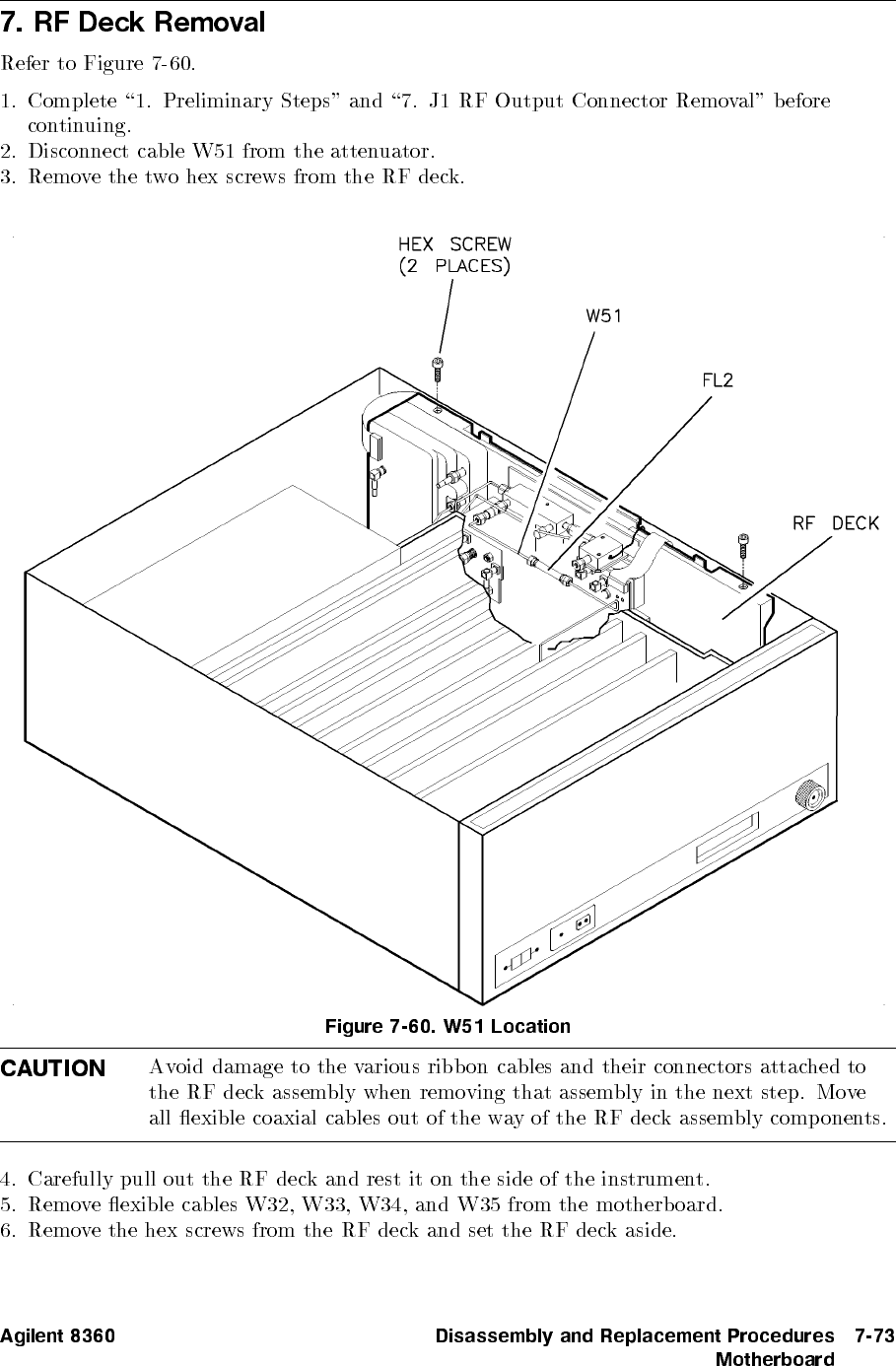 7. RF Deck Removal

Refer to Figure 7-60.

1. Complete "1. Preliminary Steps" and "7. J1 RF Output Connector Removal" before continuing.
2. Disconnect cable W51 from the attenuator.
3. Remove the two hex screws from the RF deck.

HEX SCREW
(2 PLACES)

W51

FL2

RF DECK

Figure 7-60. W51 Location

CAUTION Avoid damage to the various ribbon cables and their connectors attached to the RF deck assembly when removing that assembly in the next step. Move all flexible coaxial cables out of the way of the RF deck assembly components.

4. Carefully pull out the RF deck and rest it on the side of the instrument.
5. Remove flexible cables W32, W33, W34, and W35 from the motherboard.
6. Remove the hex screws from the RF deck and set the RF deck aside.

Agilent 8360 Disassembly and Replacement Procedures 7-73
Motherboard