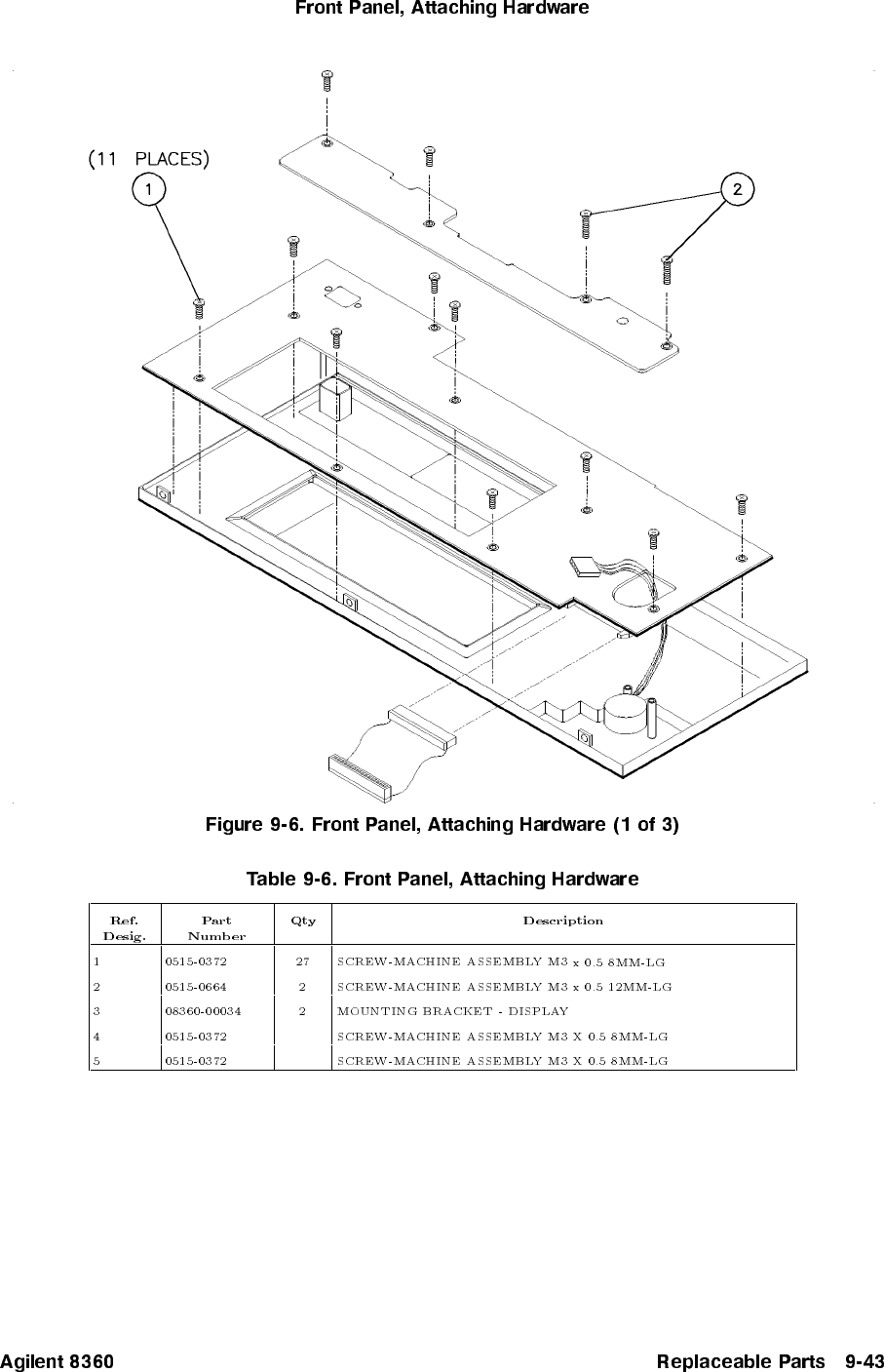 Front Panel, Attaching Hardware

(11 PLACES)

1

2

Figure 9-6. Front Panel, Attaching Hardware (1 of 3)

Table 9-6. Front Panel, Attaching Hardware

| Ref. Desig. | Part Number | Qty | Description |
|---|---|---|---|
| 1 | 0515-0372 | 27 | SCREW-MACHINE ASSEMBLY M3 x 0.5 8MM-LG |
| 2 | 0515-0664 | 2 | SCREW-MACHINE ASSEMBLY M3 x 0.5 12MM-LG |
| 3 | 08360-00034 | 2 | MOUNTING BRACKET - DISPLAY |
| 4 | 0515-0372 | | SCREW-MACHINE ASSEMBLY M3 X 0.5 8MM-LG |
| 5 | 0515-0372 | | SCREW-MACHINE ASSEMBLY M3 X 0.5 8MM-LG |

Agilent 8360

Replaceable Parts 9-43