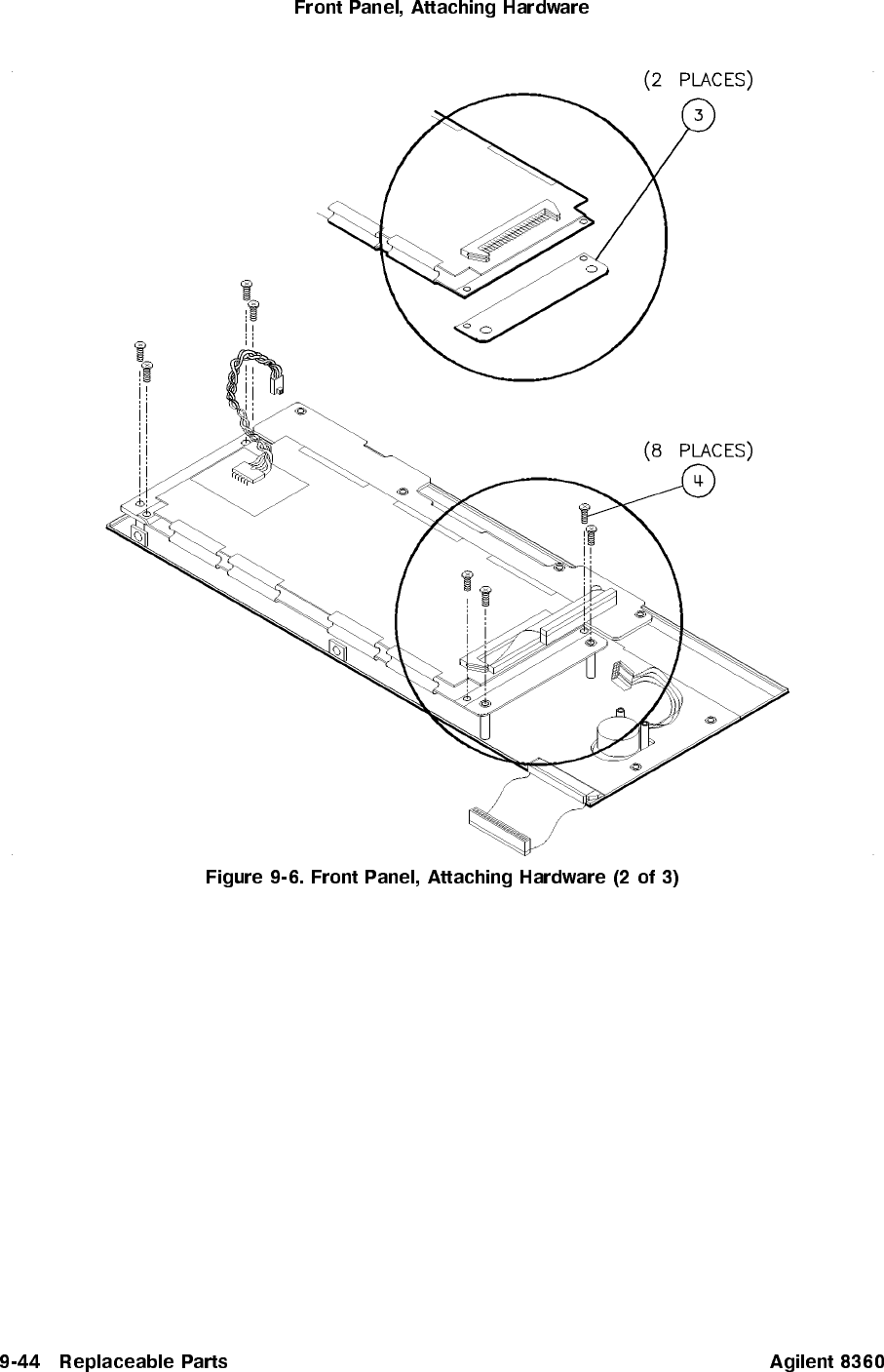 Front Panel, Attaching Hardware

(2 PLACES)
3

(8 PLACES)
4

Figure 9-6. Front Panel, Attaching Hardware (2 of 3)

9-44 Replaceable Parts

Agilent 8360