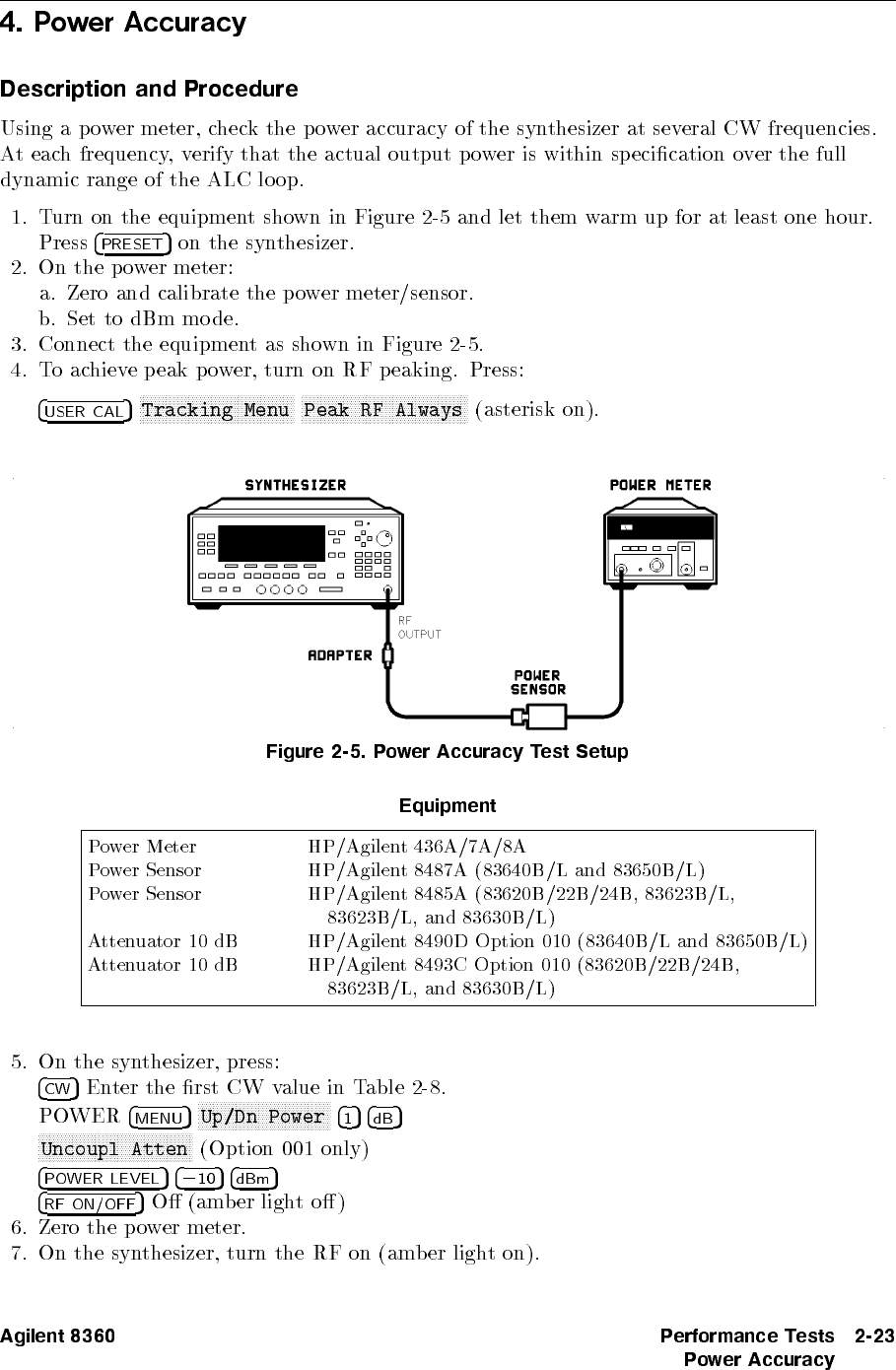 4. Power Accuracy

Description and Procedure

Using a power meter, check the power accuracy of the synthesizer at several CW frequencies. At each frequency, verify that the actual output power is within specification over the full dynamic range of the ALC loop.

1. Turn on the equipment shown in Figure 2-5 and let them warm up for at least one hour. Press PRESET on the synthesizer.
2. On the power meter:
a. Zero and calibrate the power meter/sensor.
b. Set to dBm mode.
3. Connect the equipment as shown in Figure 2-5.
4. To achieve peak power, turn on RF peaking. Press:

USER CAL Tracking Menu Peak RF Always (asterisk on).

SYNTHESIZER
POWER METER
RF OUTPUT
ADAPTER
POWER SENSOR

Figure 2-5. Power Accuracy Test Setup

Equipment

| | |
|---|---|
| Power Meter | HP/Agilent 436A/7A/8A |
| Power Sensor | HP/Agilent 8487A (83640B/L and 83650B/L) |
| Power Sensor | HP/Agilent 8485A (83620B/22B/24B, 83623B/L, 83623B/L, and 83630B/L) |
| Attenuator 10 dB | HP/Agilent 8490D Option 010 (83640B/L and 83650B/L) |
| Attenuator 10 dB | HP/Agilent 8493C Option 010 (83620B/22B/24B, 83623B/L, and 83630B/L) |

5. On the synthesizer, press:
CW Enter the first CW value in Table 2-8.
POWER MENU Up/Dn Power 1 dB
Uncoupl Atten (Option 001 only)
POWER LEVEL −10 dBm
RF ON/OFF Off (amber light off)
6. Zero the power meter.
7. On the synthesizer, turn the RF on (amber light on).

Agilent 8360 Performance Tests 2-23
Power Accuracy