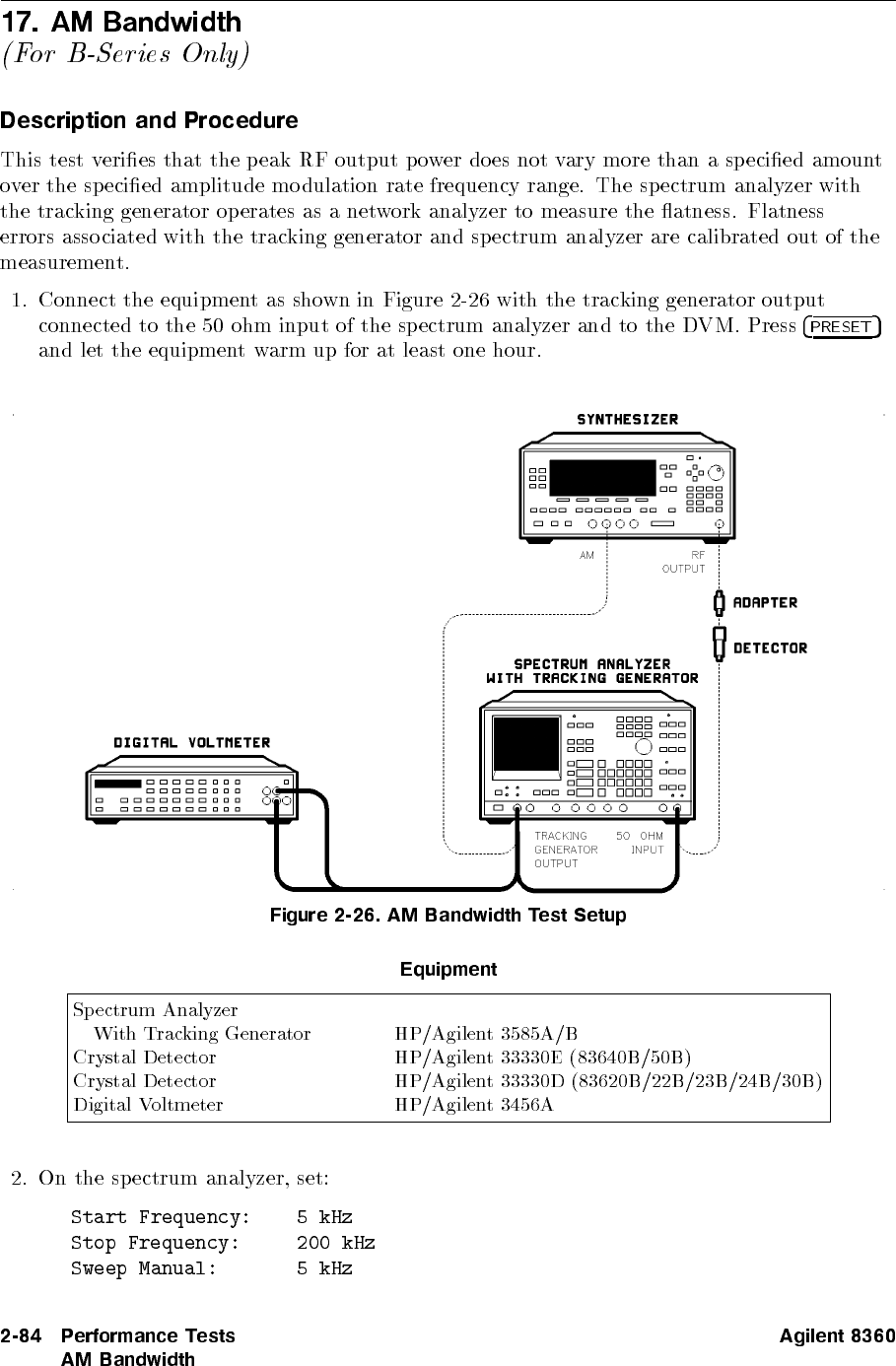 17. AM Bandwidth
(For B-Series Only)

Description and Procedure

This test verifies that the peak RF output power does not vary more than a specified amount over the specified amplitude modulation rate frequency range. The spectrum analyzer with the tracking generator operates as a network analyzer to measure the flatness. Flatness errors associated with the tracking generator and spectrum analyzer are calibrated out of the measurement.

1. Connect the equipment as shown in Figure 2-26 with the tracking generator output connected to the 50 ohm input of the spectrum analyzer and to the DVM. Press PRESET and let the equipment warm up for at least one hour.

SYNTHESIZER
AM
RF OUTPUT
ADAPTER
DETECTOR
SPECTRUM ANALYZER WITH TRACKING GENERATOR
DIGITAL VOLTMETER
TRACKING GENERATOR OUTPUT
50 OHM INPUT

Figure 2-26. AM Bandwidth Test Setup

Equipment

| | |
|---|---|
| Spectrum Analyzer With Tracking Generator | HP/Agilent 3585A/B |
| Crystal Detector | HP/Agilent 33330E (83640B/50B) |
| Crystal Detector | HP/Agilent 33330D (83620B/22B/23B/24B/30B) |
| Digital Voltmeter | HP/Agilent 3456A |

2. On the spectrum analyzer, set:

Start Frequency: 5 kHz
Stop Frequency: 200 kHz
Sweep Manual: 5 kHz

2-84 Performance Tests
AM Bandwidth
Agilent 8360