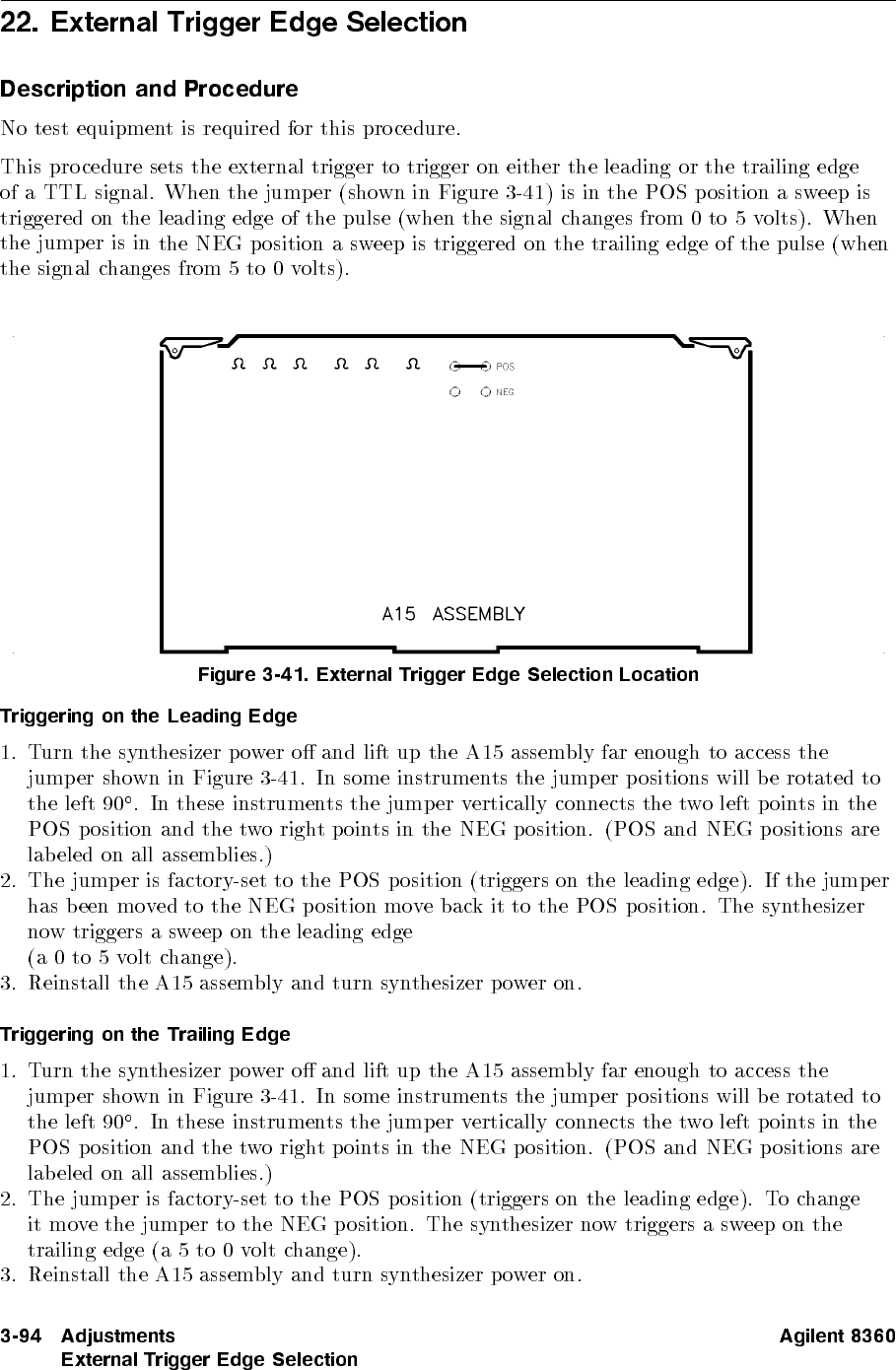 22. External Trigger Edge Selection

Description and Procedure

No test equipment is required for this procedure.

This procedure sets the external trigger to trigger on either the leading or the trailing edge of a TTL signal. When the jumper (shown in Figure 3-41) is in the POS position a sweep is triggered on the leading edge of the pulse (when the signal changes from 0 to 5 volts). When the jumper is in the NEG position a sweep is triggered on the trailing edge of the pulse (when the signal changes from 5 to 0 volts).

POS
NEG
A15 ASSEMBLY

Figure 3-41. External Trigger Edge Selection Location

Triggering on the Leading Edge

1. Turn the synthesizer power off and lift up the A15 assembly far enough to access the jumper shown in Figure 3-41. In some instruments the jumper positions will be rotated to the left 90°. In these instruments the jumper vertically connects the two left points in the POS position and the two right points in the NEG position. (POS and NEG positions are labeled on all assemblies.)
2. The jumper is factory-set to the POS position (triggers on the leading edge). If the jumper has been moved to the NEG position move back it to the POS position. The synthesizer now triggers a sweep on the leading edge (a 0 to 5 volt change).
3. Reinstall the A15 assembly and turn synthesizer power on.

Triggering on the Trailing Edge

1. Turn the synthesizer power off and lift up the A15 assembly far enough to access the jumper shown in Figure 3-41. In some instruments the jumper positions will be rotated to the left 90°. In these instruments the jumper vertically connects the two left points in the POS position and the two right points in the NEG position. (POS and NEG positions are labeled on all assemblies.)
2. The jumper is factory-set to the POS position (triggers on the leading edge). To change it move the jumper to the NEG position. The synthesizer now triggers a sweep on the trailing edge (a 5 to 0 volt change).
3. Reinstall the A15 assembly and turn synthesizer power on.

3-94 Adjustments
External Trigger Edge Selection
Agilent 8360