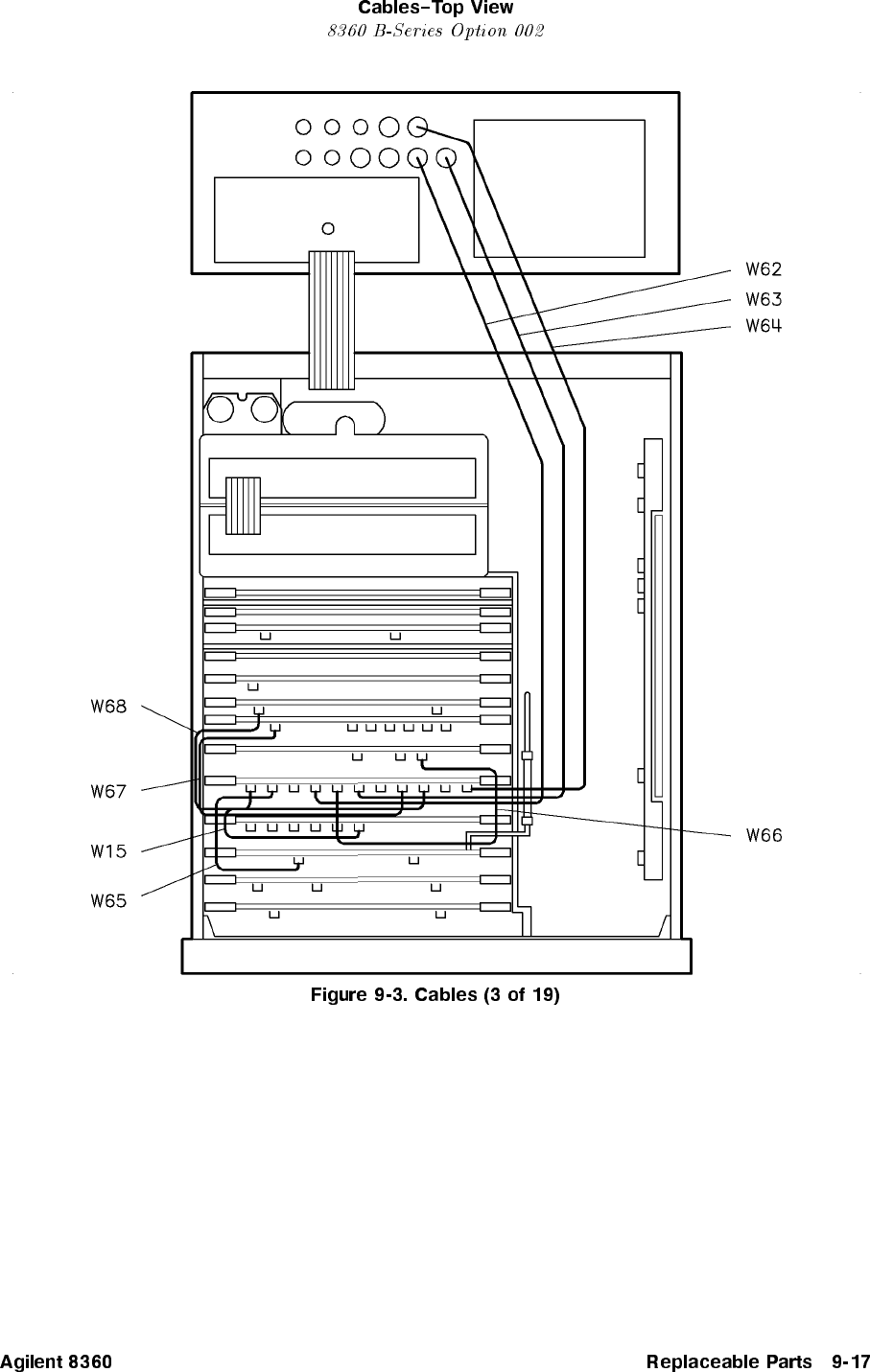 Cables–Top View
8360 B-Series Option 002

W62
W63
W64
W68
W67
W15
W65
W66

Figure 9-3. Cables (3 of 19)

Agilent 8360 Replaceable Parts 9-17