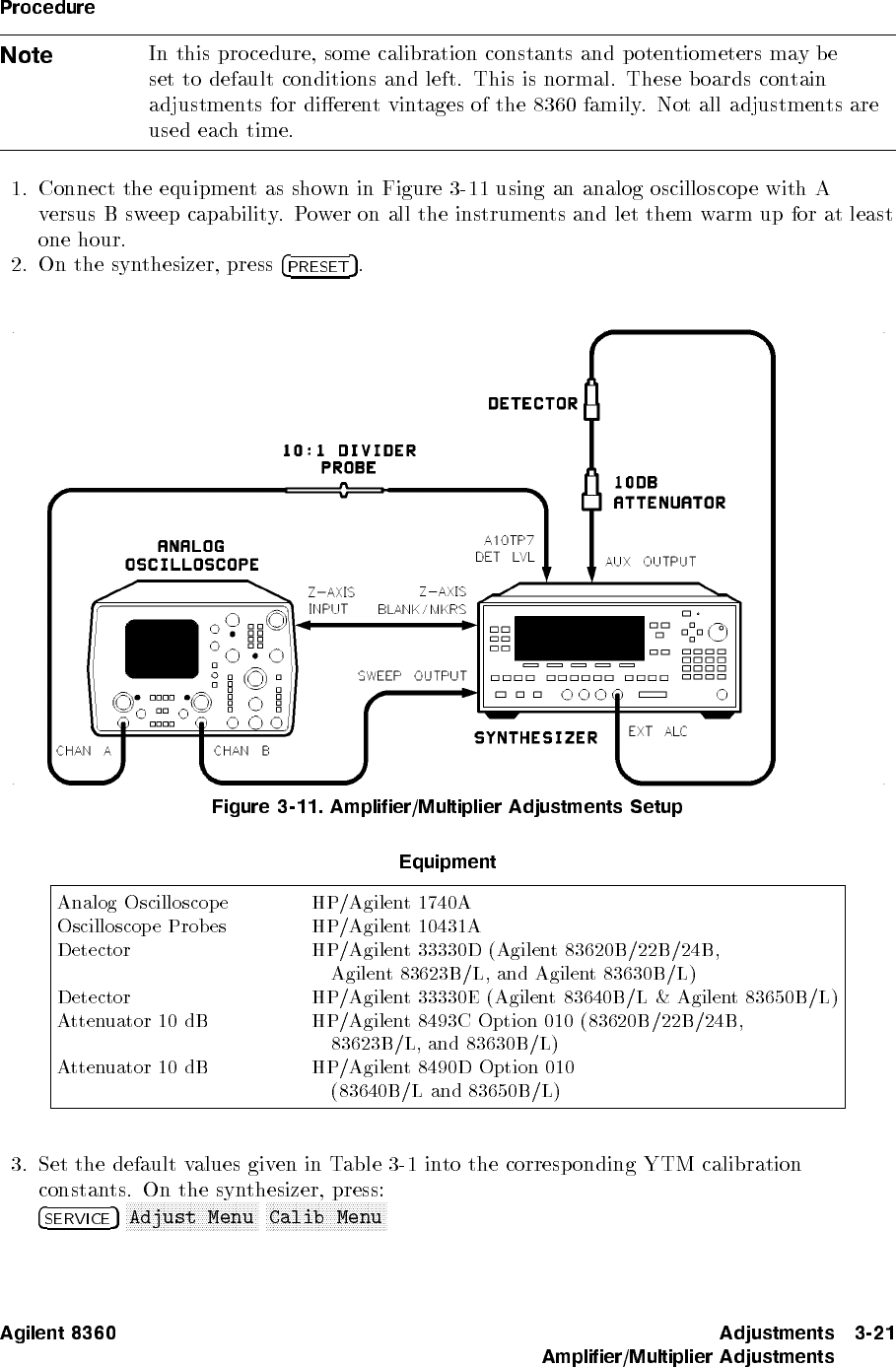 Procedure

Note In this procedure, some calibration constants and potentiometers may be set to default conditions and left. This is normal. These boards contain adjustments for different vintages of the 8360 family. Not all adjustments are used each time.

1. Connect the equipment as shown in Figure 3-11 using an analog oscilloscope with A versus B sweep capability. Power on all the instruments and let them warm up for at least one hour.
2. On the synthesizer, press PRESET.

DETECTOR

10:1 DIVIDER PROBE

10DB ATTENUATOR

ANALOG OSCILLOSCOPE

A10TP7 DET LVL

AUX OUTPUT

Z-AXIS INPUT

Z-AXIS BLANK/MKRS

SWEEP OUTPUT

SYNTHESIZER

EXT ALC

CHAN A

CHAN B

Figure 3-11. Amplifier/Multiplier Adjustments Setup

Equipment

| | |
|---|---|
| Analog Oscilloscope | HP/Agilent 1740A |
| Oscilloscope Probes | HP/Agilent 10431A |
| Detector | HP/Agilent 33330D (Agilent 83620B/22B/24B, Agilent 83623B/L, and Agilent 83630B/L) |
| Detector | HP/Agilent 33330E (Agilent 83640B/L & Agilent 83650B/L) |
| Attenuator 10 dB | HP/Agilent 8493C Option 010 (83620B/22B/24B, 83623B/L, and 83630B/L) |
| Attenuator 10 dB | HP/Agilent 8490D Option 010 (83640B/L and 83650B/L) |

3. Set the default values given in Table 3-1 into the corresponding YTM calibration constants. On the synthesizer, press:
SERVICE Adjust Menu Calib Menu

Agilent 8360 Adjustments 3-21
Amplifier/Multiplier Adjustments