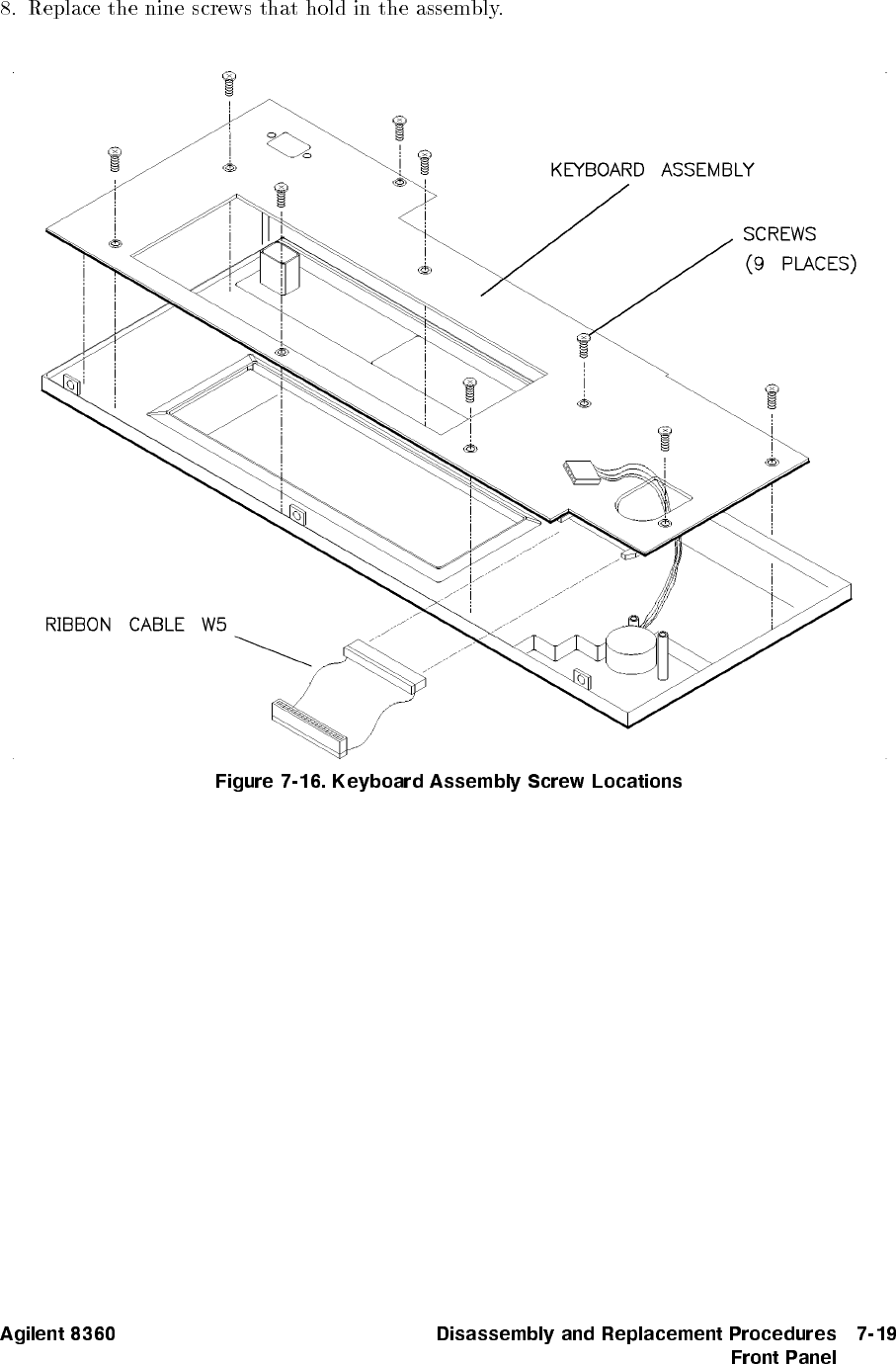 8. Replace the nine screws that hold in the assembly.

KEYBOARD ASSEMBLY

SCREWS (9 PLACES)

RIBBON CABLE W5

Figure 7-16. Keyboard Assembly Screw Locations

Agilent 8360

Disassembly and Replacement Procedures 7-19
Front Panel