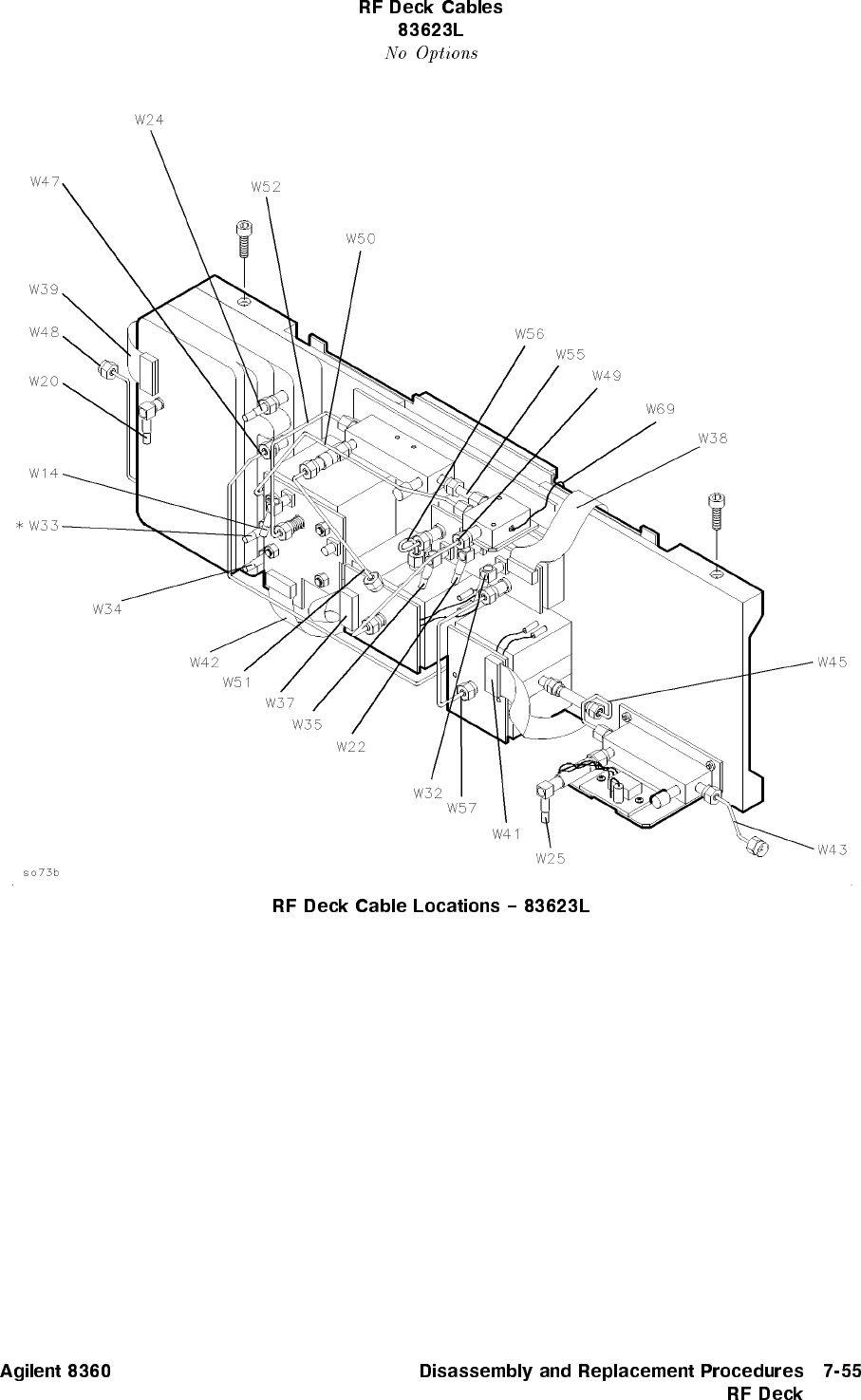 RF Deck Cables
83623L
No Options

W24
W47
W52
W50
W39
W48
W20
W56
W55
W49
W69
W38
W14
* W33
W34
W42
W51
W37
W35
W22
W45
W32
W57
W41
W25
W43
so73b

RF Deck Cable Locations - 83623L

Agilent 8360 Disassembly and Replacement Procedures 7-55
RF Deck