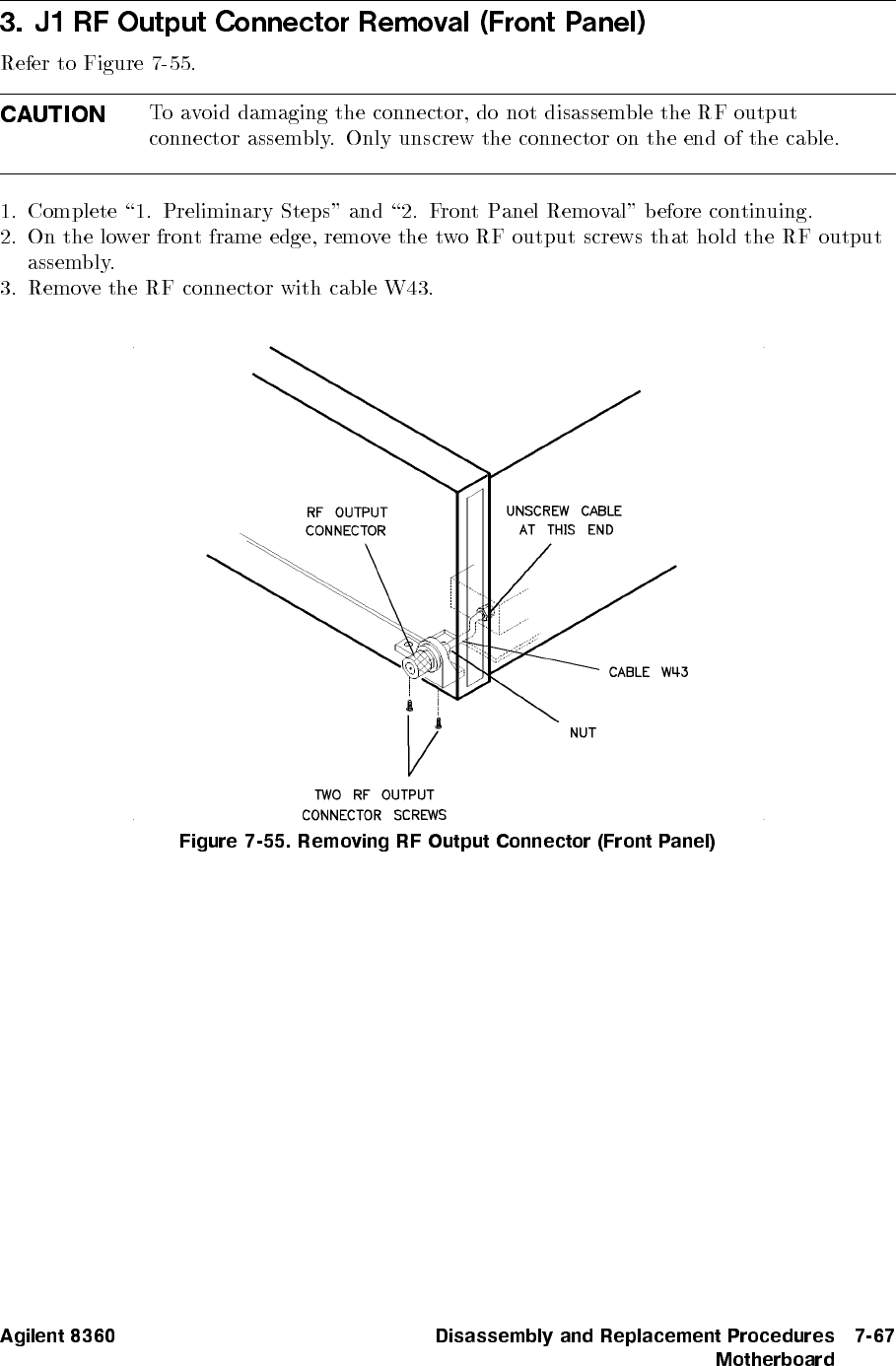 3. J1 RF Output Connector Removal (Front Panel)

Refer to Figure 7-55.

CAUTION To avoid damaging the connector, do not disassemble the RF output connector assembly. Only unscrew the connector on the end of the cable.

1. Complete "1. Preliminary Steps" and "2. Front Panel Removal" before continuing.
2. On the lower front frame edge, remove the two RF output screws that hold the RF output assembly.
3. Remove the RF connector with cable W43.

RF OUTPUT CONNECTOR

UNSCREW CABLE AT THIS END

CABLE W43

NUT

TWO RF OUTPUT CONNECTOR SCREWS

Figure 7-55. Removing RF Output Connector (Front Panel)

Agilent 8360 Disassembly and Replacement Procedures 7-67
Motherboard