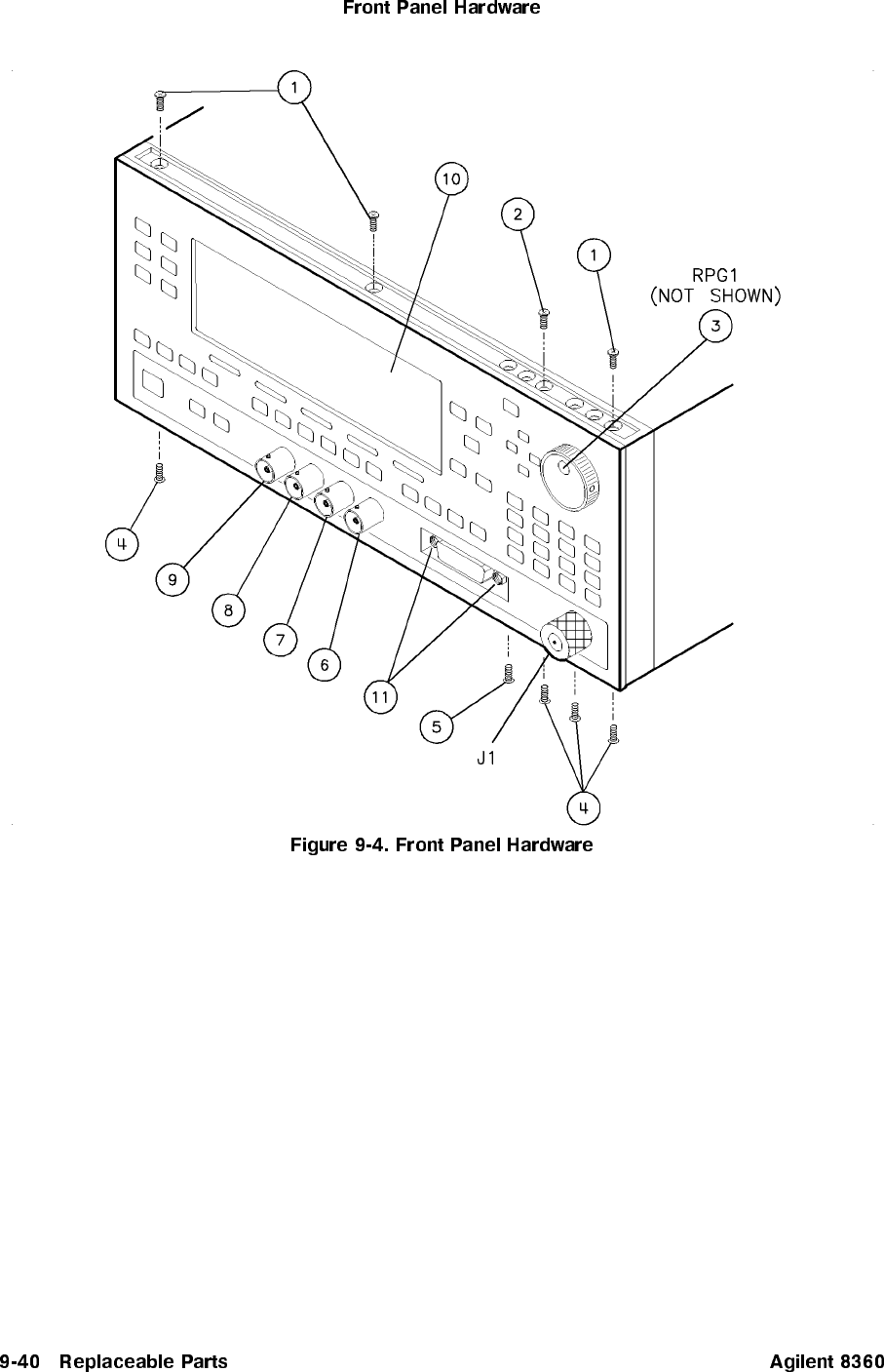 Front Panel Hardware

1

10

2

1

RPG1
(NOT SHOWN)

3

4

9

8

7

6

11

5

J1

4

Figure 9-4. Front Panel Hardware

9-40 Replaceable Parts

Agilent 8360