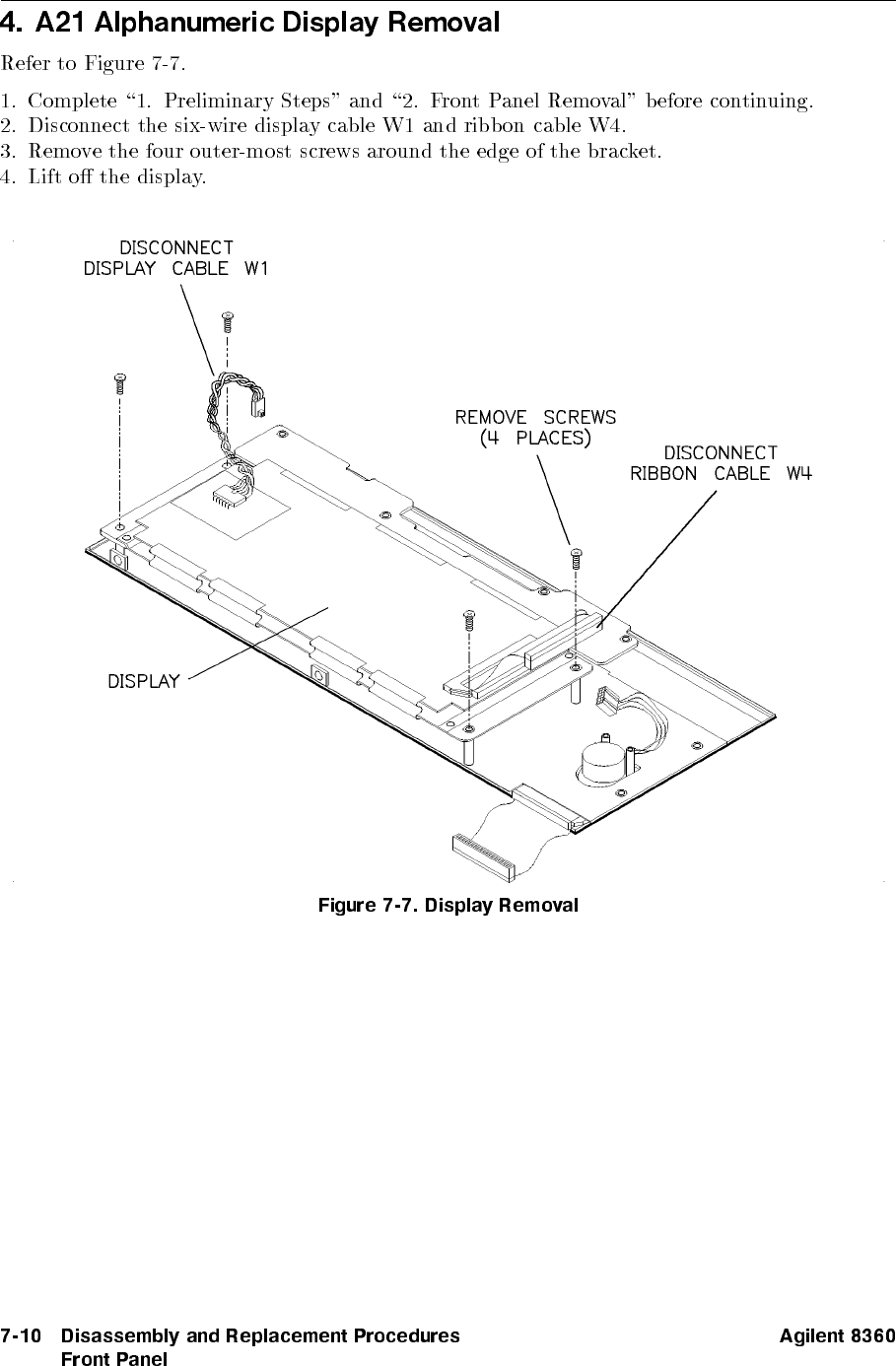 4. A21 Alphanumeric Display Removal

Refer to Figure 7-7.

1. Complete "1. Preliminary Steps" and "2. Front Panel Removal" before continuing.
2. Disconnect the six-wire display cable W1 and ribbon cable W4.
3. Remove the four outer-most screws around the edge of the bracket.
4. Lift off the display.

DISCONNECT DISPLAY CABLE W1

REMOVE SCREWS (4 PLACES)

DISCONNECT RIBBON CABLE W4

DISPLAY

Figure 7-7. Display Removal

7-10 Disassembly and Replacement Procedures
Front Panel

Agilent 8360