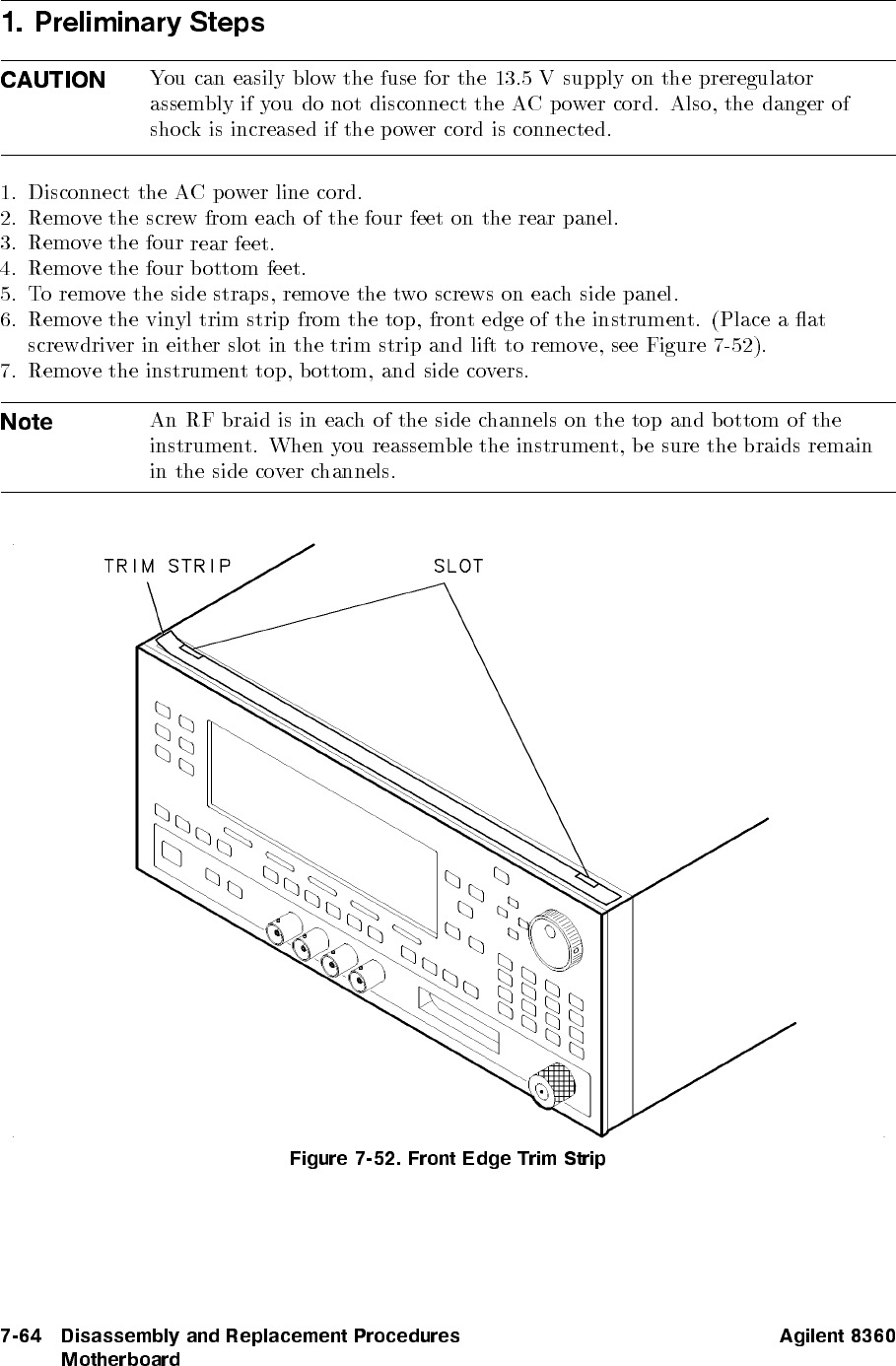 1. Preliminary Steps

CAUTION You can easily blow the fuse for the 13.5 V supply on the preregulator assembly if you do not disconnect the AC power cord. Also, the danger of shock is increased if the power cord is connected.

1. Disconnect the AC power line cord.
2. Remove the screw from each of the four feet on the rear panel.
3. Remove the four rear feet.
4. Remove the four bottom feet.
5. To remove the side straps, remove the two screws on each side panel.
6. Remove the vinyl trim strip from the top, front edge of the instrument. (Place a flat screwdriver in either slot in the trim strip and lift to remove, see Figure 7-52).
7. Remove the instrument top, bottom, and side covers.

Note An RF braid is in each of the side channels on the top and bottom of the instrument. When you reassemble the instrument, be sure the braids remain in the side cover channels.

TRIM STRIP

SLOT

Figure 7-52. Front Edge Trim Strip

7-64 Disassembly and Replacement Procedures
Motherboard

Agilent 8360