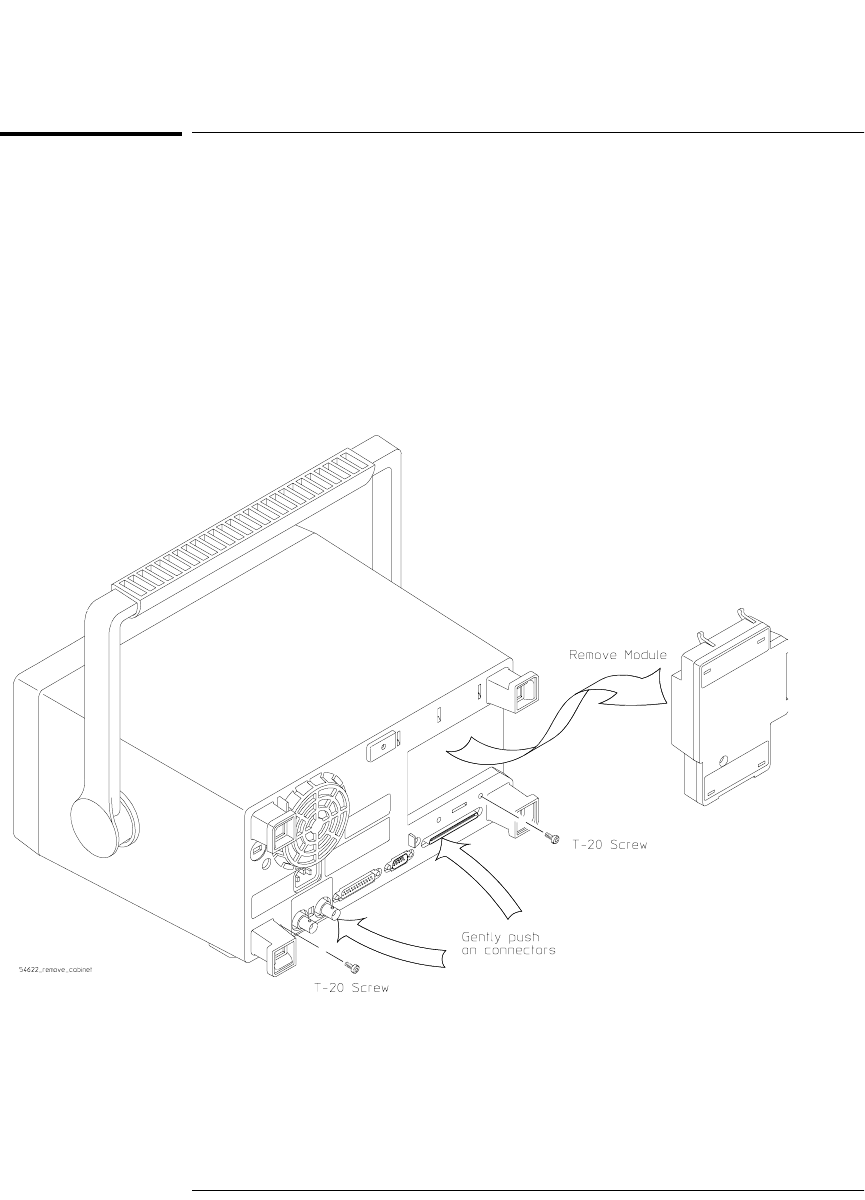 Remove Module

T-20 Screw

Gently push
on connectors

54622_remove_cabinet

T-20 Screw