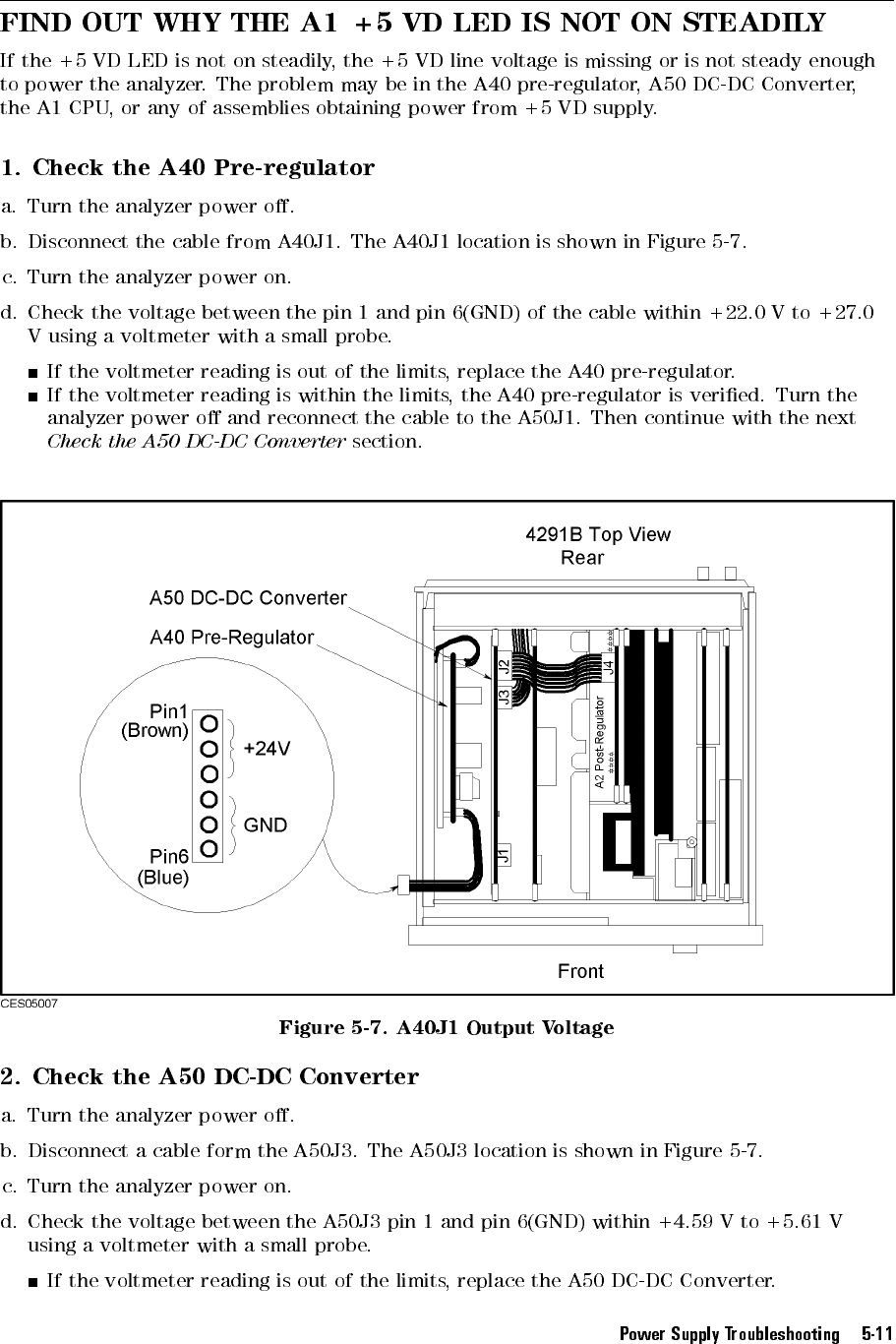 FIND OUT WHY THE A1 +5 VD LED IS NOT ON STEADILY

If the +5 VD LED is not on steadily, the +5 VD line voltage is missing or is not steady enough to power the analyzer. The problem may be in the A40 pre-regulator, A50 DC-DC Converter, the A1 CPU, or any of assemblies obtaining power from +5 VD supply.

1. Check the A40 Pre-regulator

a. Turn the analyzer power off.

b. Disconnect the cable from A40J1. The A40J1 location is shown in Figure 5-7.

c. Turn the analyzer power on.

d. Check the voltage between the pin 1 and pin 6(GND) of the cable within +22.0 V to +27.0 V using a voltmeter with a small probe.

■ If the voltmeter reading is out of the limits, replace the A40 pre-regulator.
■ If the voltmeter reading is within the limits, the A40 pre-regulator is verified. Turn the analyzer power off and reconnect the cable to the A50J1. Then continue with the next Check the A50 DC-DC Converter section.

4291B Top View
Rear
A50 DC-DC Converter
A40 Pre-Regulator
Pin1
(Brown)
+24V
GND
Pin6
(Blue)
J2
J3
J4
A2 Post-Regulator
J1
Front
CES05007

Figure 5-7. A40J1 Output Voltage

2. Check the A50 DC-DC Converter

a. Turn the analyzer power off.

b. Disconnect a cable form the A50J3. The A50J3 location is shown in Figure 5-7.

c. Turn the analyzer power on.

d. Check the voltage between the A50J3 pin 1 and pin 6(GND) within +4.59 V to +5.61 V using a voltmeter with a small probe.

■ If the voltmeter reading is out of the limits, replace the A50 DC-DC Converter.

Power Supply Troubleshooting 5-11