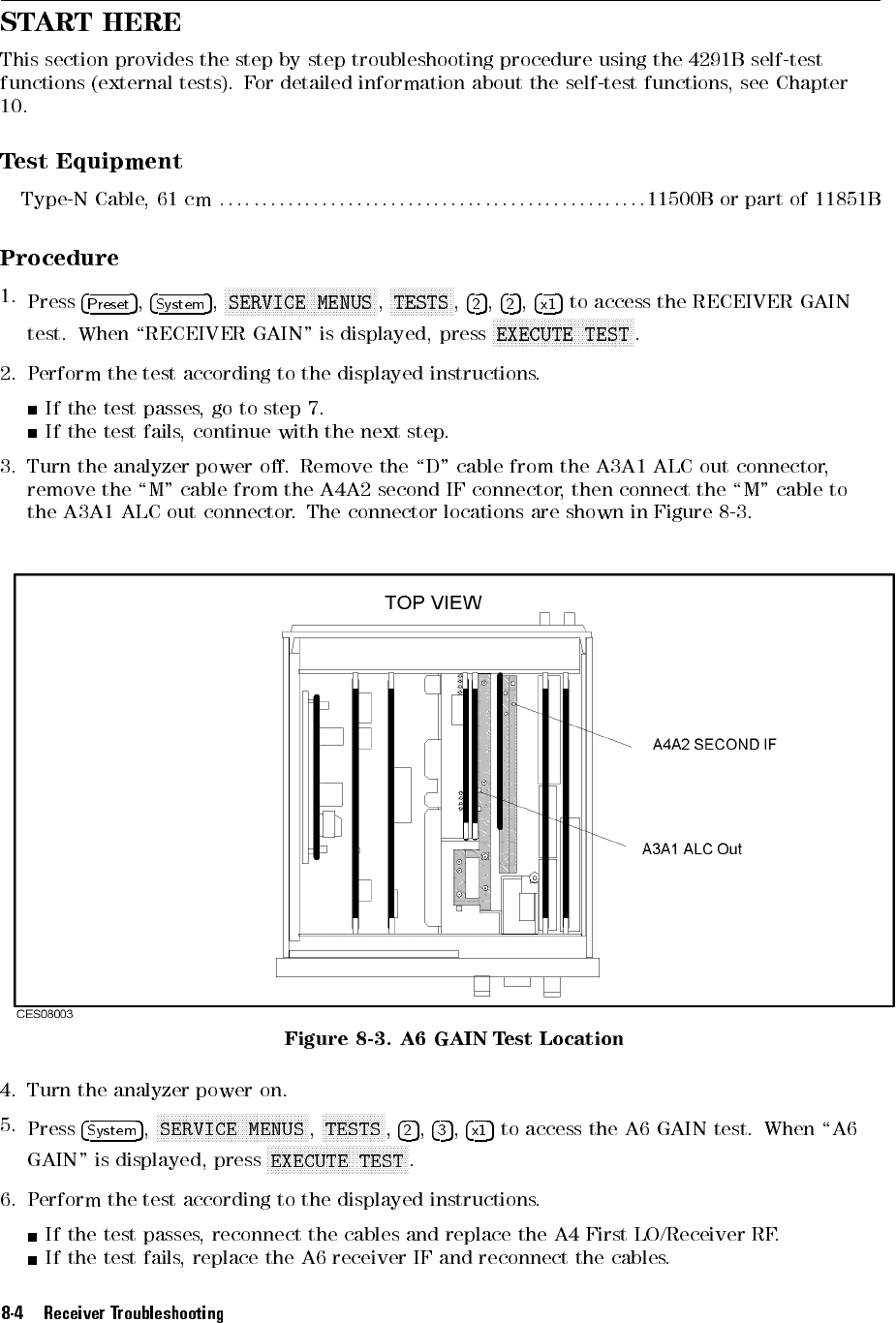 START HERE

This section provides the step by step troubleshooting procedure using the 4291B self-test functions (external tests). For detailed information about the self-test functions, see Chapter 10.

Test Equipment

Type-N Cable, 61 cm ................................................11500B or part of 11851B

Procedure

1. Press Preset, System, SERVICE MENUS, TESTS, 2, 2, x1 to access the RECEIVER GAIN test. When "RECEIVER GAIN" is displayed, press EXECUTE TEST.

2. Perform the test according to the displayed instructions.

■ If the test passes, go to step 7.
■ If the test fails, continue with the next step.

3. Turn the analyzer power off. Remove the "D" cable from the A3A1 ALC out connector, remove the "M" cable from the A4A2 second IF connector, then connect the "M" cable to the A3A1 ALC out connector. The connector locations are shown in Figure 8-3.

TOP VIEW

A4A2 SECOND IF

A3A1 ALC Out

CES08003

Figure 8-3. A6 GAIN Test Location

4. Turn the analyzer power on.

5. Press System, SERVICE MENUS, TESTS, 2, 3, x1 to access the A6 GAIN test. When "A6 GAIN" is displayed, press EXECUTE TEST.

6. Perform the test according to the displayed instructions.

■ If the test passes, reconnect the cables and replace the A4 First LO/Receiver RF.
■ If the test fails, replace the A6 receiver IF and reconnect the cables.

8-4 Receiver Troubleshooting