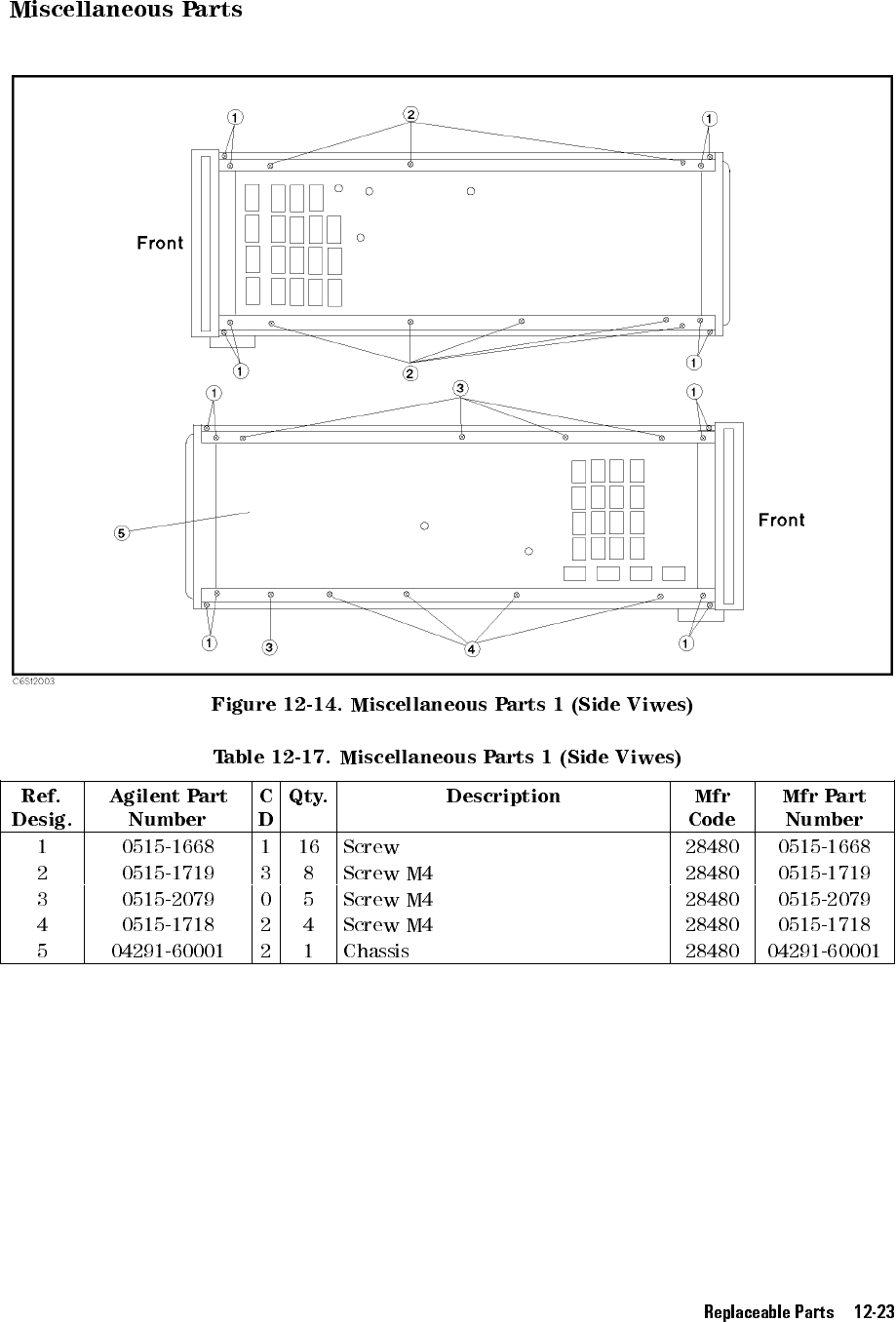 Miscellaneous Parts

1
2
1
Front
1
2
1
1
3
1
5
Front
1
3
4
1
C6512003

Figure 12-14. Miscellaneous Parts 1 (Side Viwes)

Table 12-17. Miscellaneous Parts 1 (Side Viwes)

| Ref. Desig. | Agilent Part Number | C D | Qty. | Description | Mfr Code | Mfr Part Number |
|---|---|---|---|---|---|---|
| 1 | 0515-1668 | 1 | 16 | Screw | 28480 | 0515-1668 |
| 2 | 0515-1719 | 3 | 8 | Screw M4 | 28480 | 0515-1719 |
| 3 | 0515-2079 | 0 | 5 | Screw M4 | 28480 | 0515-2079 |
| 4 | 0515-1718 | 2 | 4 | Screw M4 | 28480 | 0515-1718 |
| 5 | 04291-60001 | 2 | 1 | Chassis | 28480 | 04291-60001 |

Replaceable Parts 12-23