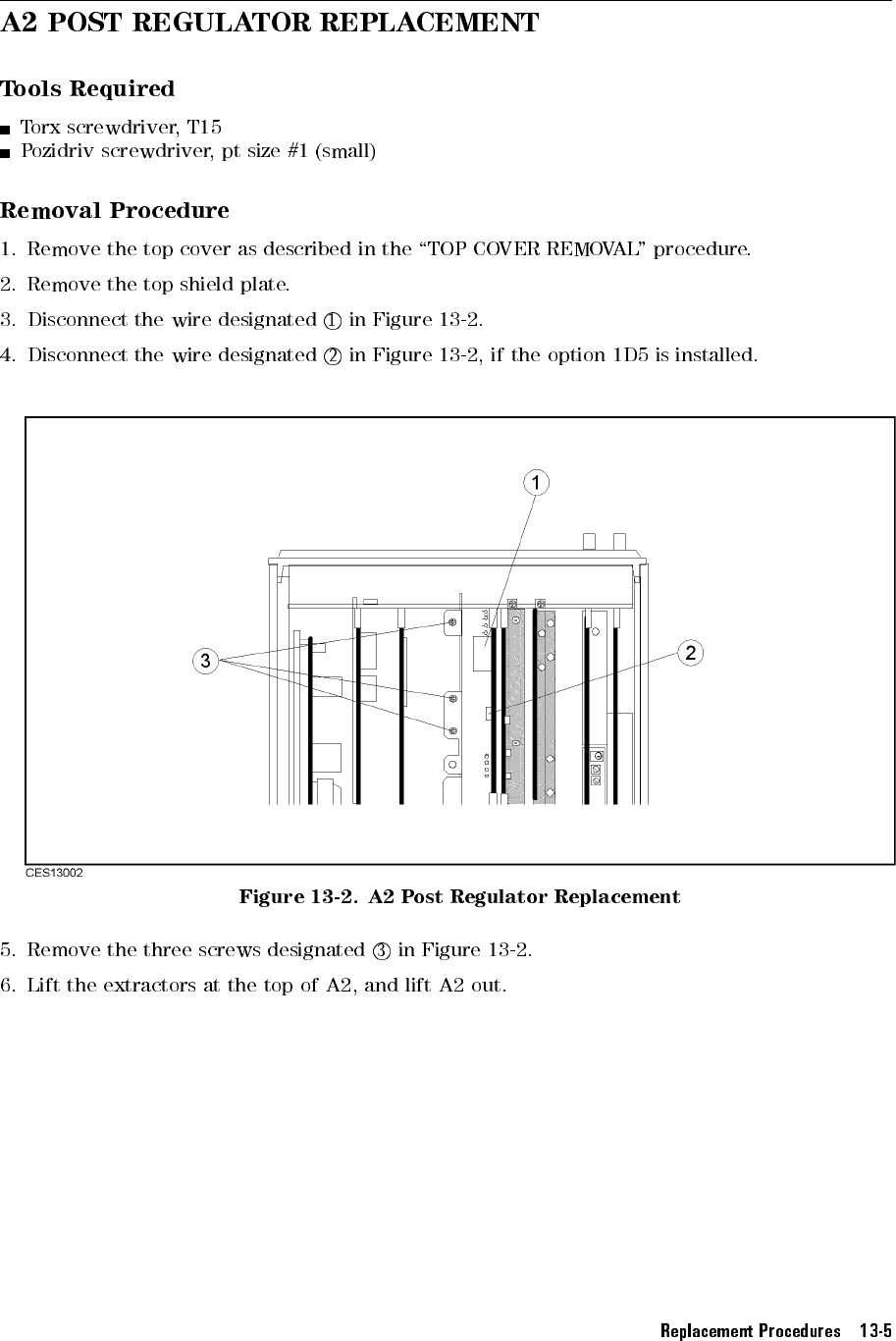 A2 POST REGULATOR REPLACEMENT

Tools Required

Torx screwdriver, T15
Pozidriv screwdriver, pt size #1 (small)

Removal Procedure

1. Remove the top cover as described in the "TOP COVER REMOVAL" procedure.

2. Remove the top shield plate.

3. Disconnect the wire designated ① in Figure 13-2.

4. Disconnect the wire designated ② in Figure 13-2, if the option 1D5 is installed.

1

3

2

CES13002

Figure 13-2. A2 Post Regulator Replacement

5. Remove the three screws designated ③ in Figure 13-2.

6. Lift the extractors at the top of A2, and lift A2 out.

Replacement Procedures 13-5