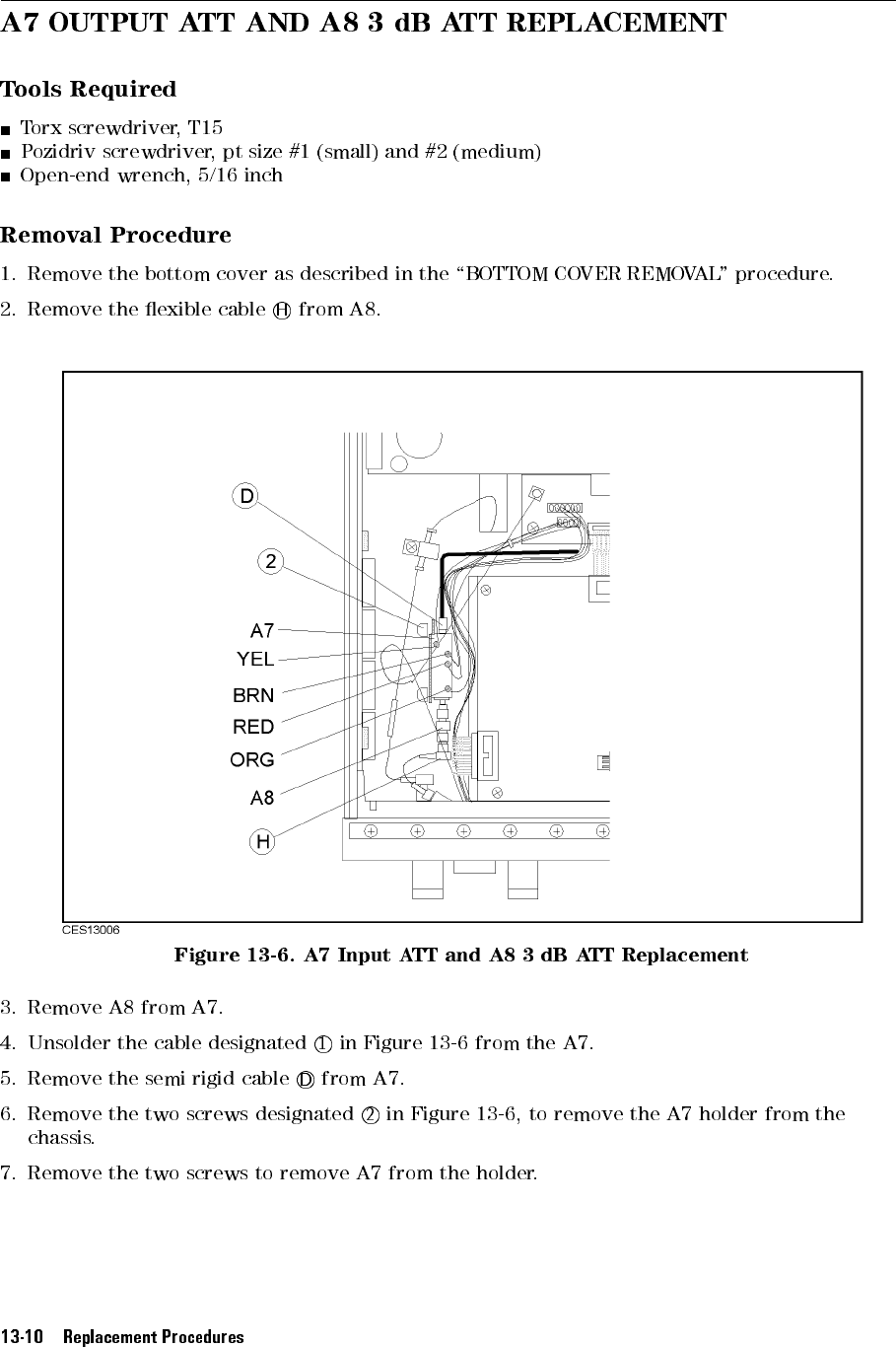 A7 OUTPUT ATT AND A8 3 dB ATT REPLACEMENT

Tools Required

■ Torx screwdriver, T15
■ Pozidriv screwdriver, pt size #1 (small) and #2 (medium)
■ Open-end wrench, 5/16 inch

Removal Procedure

1. Remove the bottom cover as described in the "BOTTOM COVER REMOVAL" procedure.

2. Remove the flexible cable H from A8.

D
2
A7
YEL
BRN
RED
ORG
A8
H

CES13006

Figure 13-6. A7 Input ATT and A8 3 dB ATT Replacement

3. Remove A8 from A7.

4. Unsolder the cable designated 1 in Figure 13-6 from the A7.

5. Remove the semi rigid cable D from A7.

6. Remove the two screws designated 2 in Figure 13-6, to remove the A7 holder from the chassis.

7. Remove the two screws to remove A7 from the holder.

13-10 Replacement Procedures