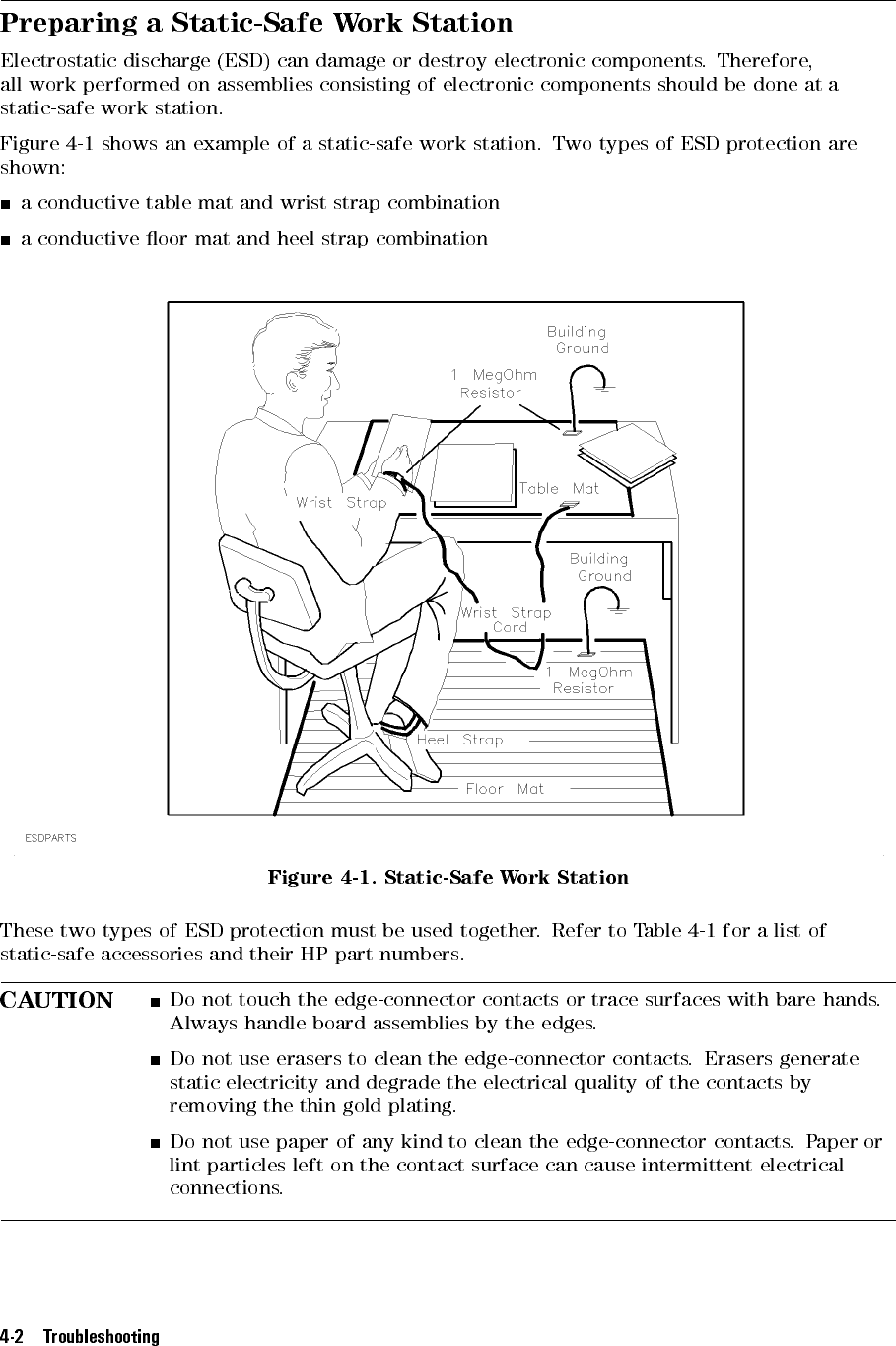 Preparing a Static-Safe Work Station

Electrostatic discharge (ESD) can damage or destroy electronic components. Therefore, all work performed on assemblies consisting of electronic components should be done at a static-safe work station.

Figure 4-1 shows an example of a static-safe work station. Two types of ESD protection are shown:

■ a conductive table mat and wrist strap combination

■ a conductive floor mat and heel strap combination

Building Ground

1 MegOhm Resistor

Table Mat

Wrist Strap

Building Ground

Wrist Strap Cord

1 MegOhm Resistor

Heel Strap

Floor Mat

ESDPARTS

Figure 4-1. Static-Safe Work Station

These two types of ESD protection must be used together. Refer to Table 4-1 for a list of static-safe accessories and their HP part numbers.

CAUTION

■ Do not touch the edge-connector contacts or trace surfaces with bare hands. Always handle board assemblies by the edges.

■ Do not use erasers to clean the edge-connector contacts. Erasers generate static electricity and degrade the electrical quality of the contacts by removing the thin gold plating.

■ Do not use paper of any kind to clean the edge-connector contacts. Paper or lint particles left on the contact surface can cause intermittent electrical connections.

4-2 Troubleshooting