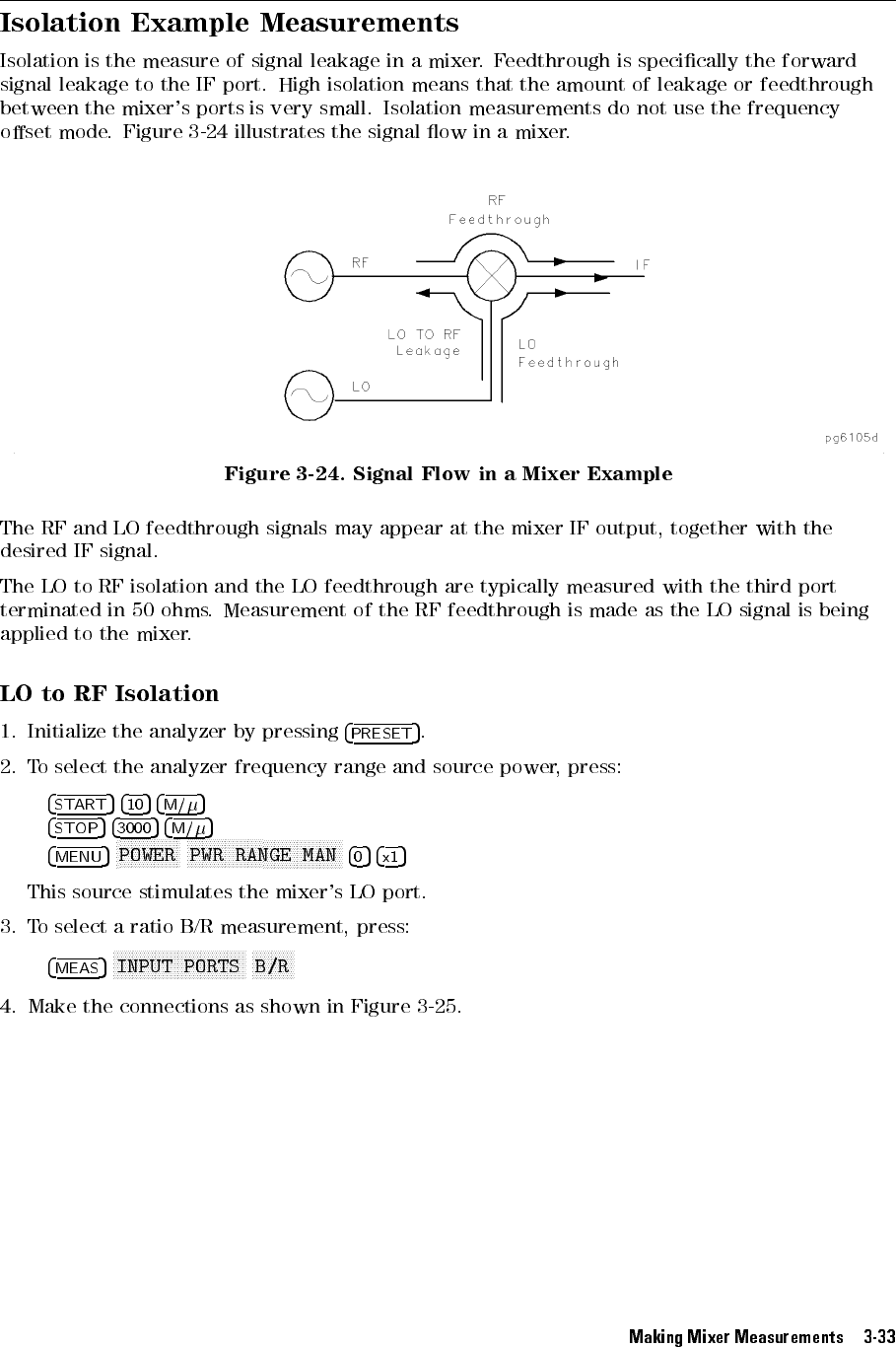 Isolation Example Measurements

Isolation is the measure of signal leakage in a mixer. Feedthrough is specifically the forward signal leakage to the IF port. High isolation means that the amount of leakage or feedthrough between the mixer's ports is very small. Isolation measurements do not use the frequency offset mode. Figure 3-24 illustrates the signal flow in a mixer.

RF Feedthrough
RF
IF
LO TO RF Leakage
LO Feedthrough
LO
pg6105d

Figure 3-24. Signal Flow in a Mixer Example

The RF and LO feedthrough signals may appear at the mixer IF output, together with the desired IF signal.

The LO to RF isolation and the LO feedthrough are typically measured with the third port terminated in 50 ohms. Measurement of the RF feedthrough is made as the LO signal is being applied to the mixer.

LO to RF Isolation

1. Initialize the analyzer by pressing PRESET.

2. To select the analyzer frequency range and source power, press:

START 10 M/$\mu$
STOP 3000 M/$\mu$
MENU POWER PWR RANGE MAN 0 x1

This source stimulates the mixer's LO port.

3. To select a ratio B/R measurement, press:

MEAS INPUT PORTS B/R

4. Make the connections as shown in Figure 3-25.

Making Mixer Measurements 3-33