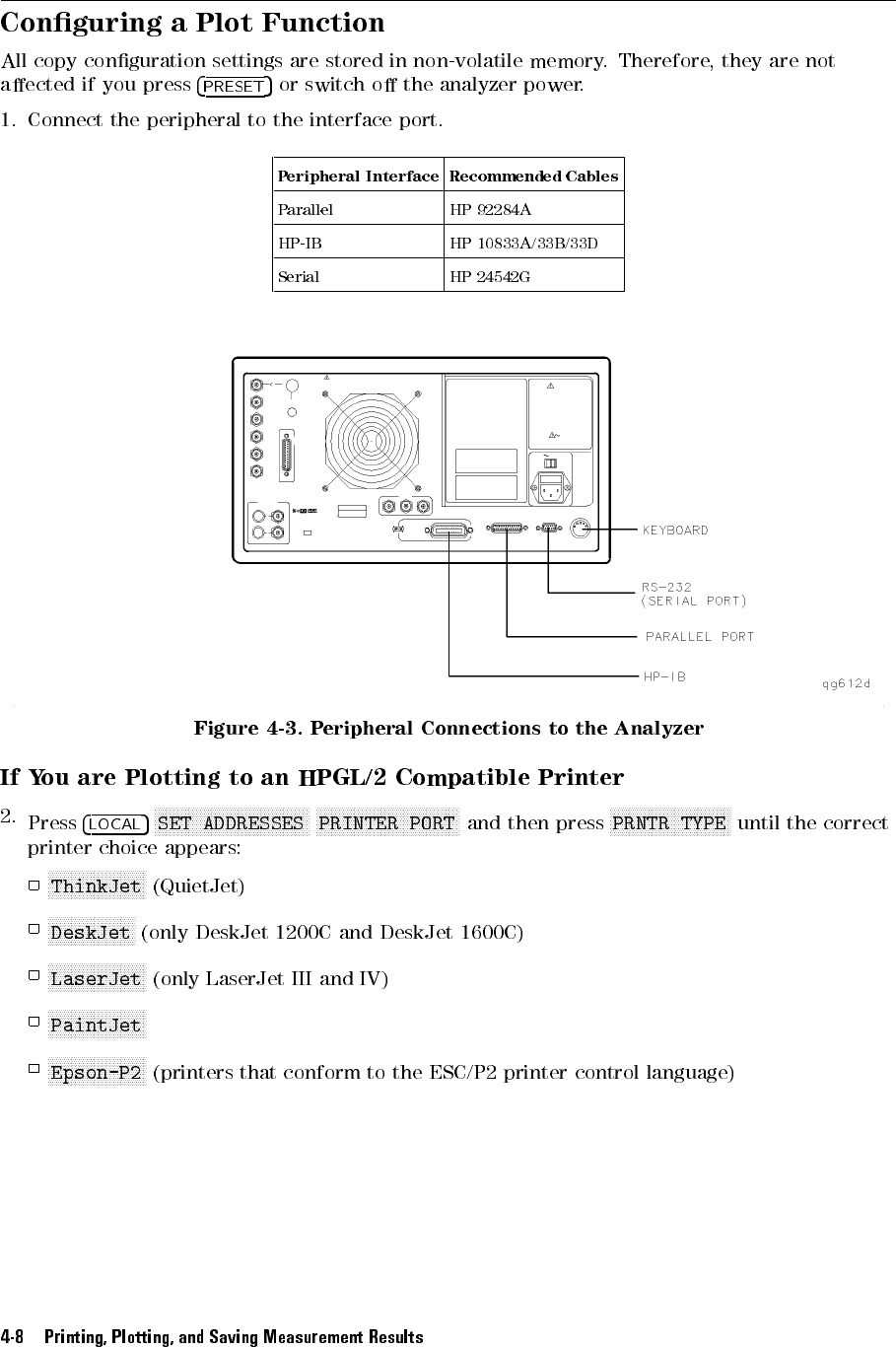 Configuring a Plot Function

All copy configuration settings are stored in non-volatile memory. Therefore, they are not affected if you press PRESET or switch off the analyzer power.

1. Connect the peripheral to the interface port.

| Peripheral Interface | Recommended Cables |
|---|---|
| Parallel | HP 92284A |
| HP-IB | HP 10833A/33B/33D |
| Serial | HP 24542G |

KEYBOARD

RS-232 (SERIAL PORT)

PARALLEL PORT

HP-IB

qg612d

Figure 4-3. Peripheral Connections to the Analyzer

If You are Plotting to an HPGL/2 Compatible Printer

2. Press LOCAL SET ADDRESSES PRINTER PORT and then press PRNTR TYPE until the correct printer choice appears:

ThinkJet (QuietJet)

DeskJet (only DeskJet 1200C and DeskJet 1600C)

LaserJet (only LaserJet III and IV)

PaintJet

Epson-P2 (printers that conform to the ESC/P2 printer control language)

4-8 Printing, Plotting, and Saving Measurement Results