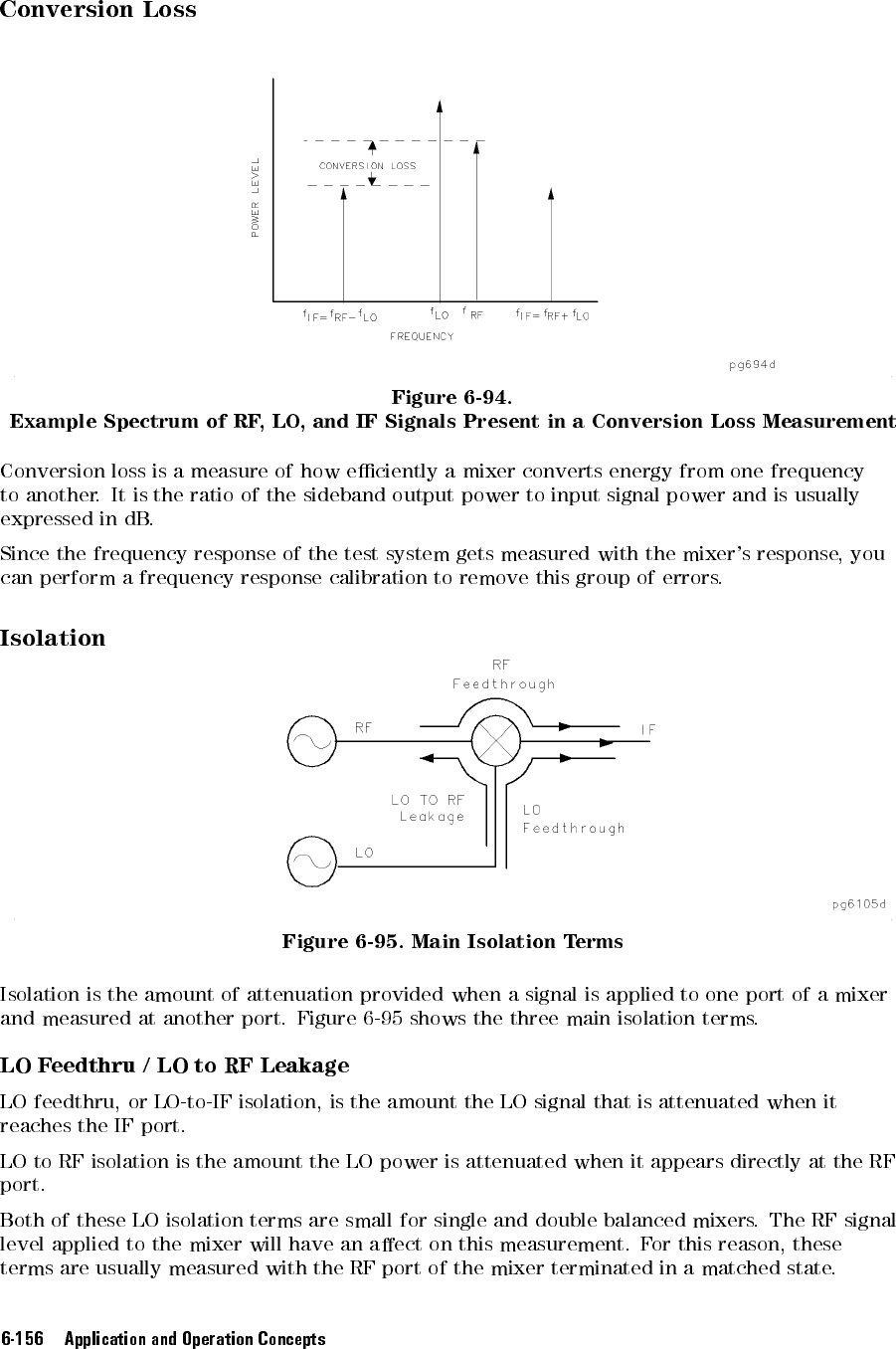 Conversion Loss

POWER LEVEL

CONVERSION LOSS

$f_{IF}=f_{RF}-f_{LO}$ $f_{LO}$ $f_{RF}$ $f_{IF}=f_{RF}+f_{LO}$

FREQUENCY

pg694d

Figure 6-94.
Example Spectrum of RF, LO, and IF Signals Present in a Conversion Loss Measurement

Conversion loss is a measure of how efficiently a mixer converts energy from one frequency to another. It is the ratio of the sideband output power to input signal power and is usually expressed in dB.

Since the frequency response of the test system gets measured with the mixer's response, you can perform a frequency response calibration to remove this group of errors.

Isolation

RF
Feedthrough

RF

IF

LO TO RF
Leakage

LO
Feedthrough

LO

pg6105d

Figure 6-95. Main Isolation Terms

Isolation is the amount of attenuation provided when a signal is applied to one port of a mixer and measured at another port. Figure 6-95 shows the three main isolation terms.

LO Feedthru / LO to RF Leakage

LO feedthru, or LO-to-IF isolation, is the amount the LO signal that is attenuated when it reaches the IF port.

LO to RF isolation is the amount the LO power is attenuated when it appears directly at the RF port.

Both of these LO isolation terms are small for single and double balanced mixers. The RF signal level applied to the mixer will have an affect on this measurement. For this reason, these terms are usually measured with the RF port of the mixer terminated in a matched state.

6-156 Application and Operation Concepts