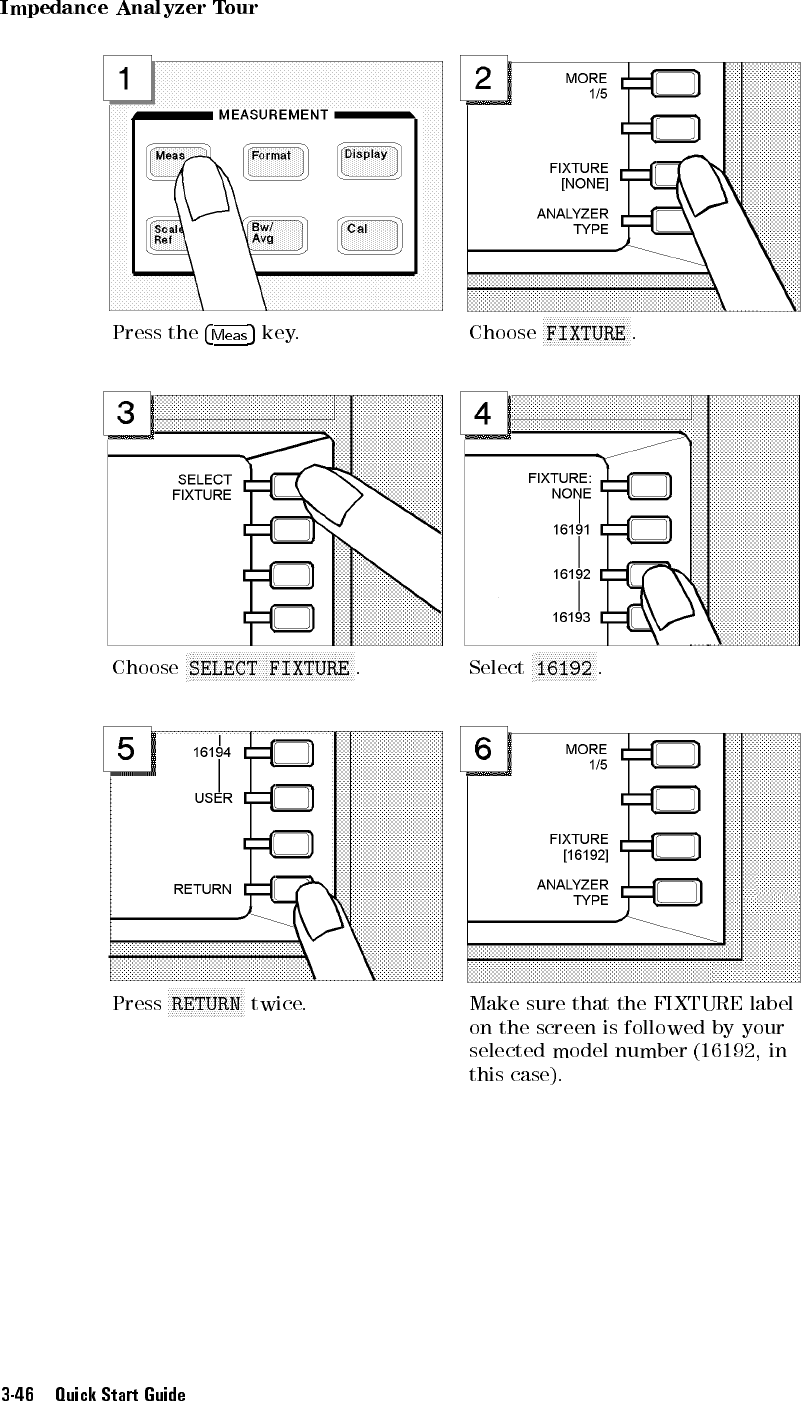 Impedance Analyzer Tour

1

MEASUREMENT

Meas

Format

Display

Scale Ref

Bw/ Avg

Cal

Press the Meas key.

2

MORE 1/5

FIXTURE [NONE]

ANALYZER TYPE

Choose FIXTURE.

3

SELECT FIXTURE

Choose SELECT FIXTURE.

4

FIXTURE: NONE

16191

16192

16193

Select 16192.

5

16194

USER

RETURN

Press RETURN twice.

6

MORE 1/5

FIXTURE [16192]

ANALYZER TYPE

Make sure that the FIXTURE label on the screen is followed by your selected model number (16192, in this case).

3-46 Quick Start Guide