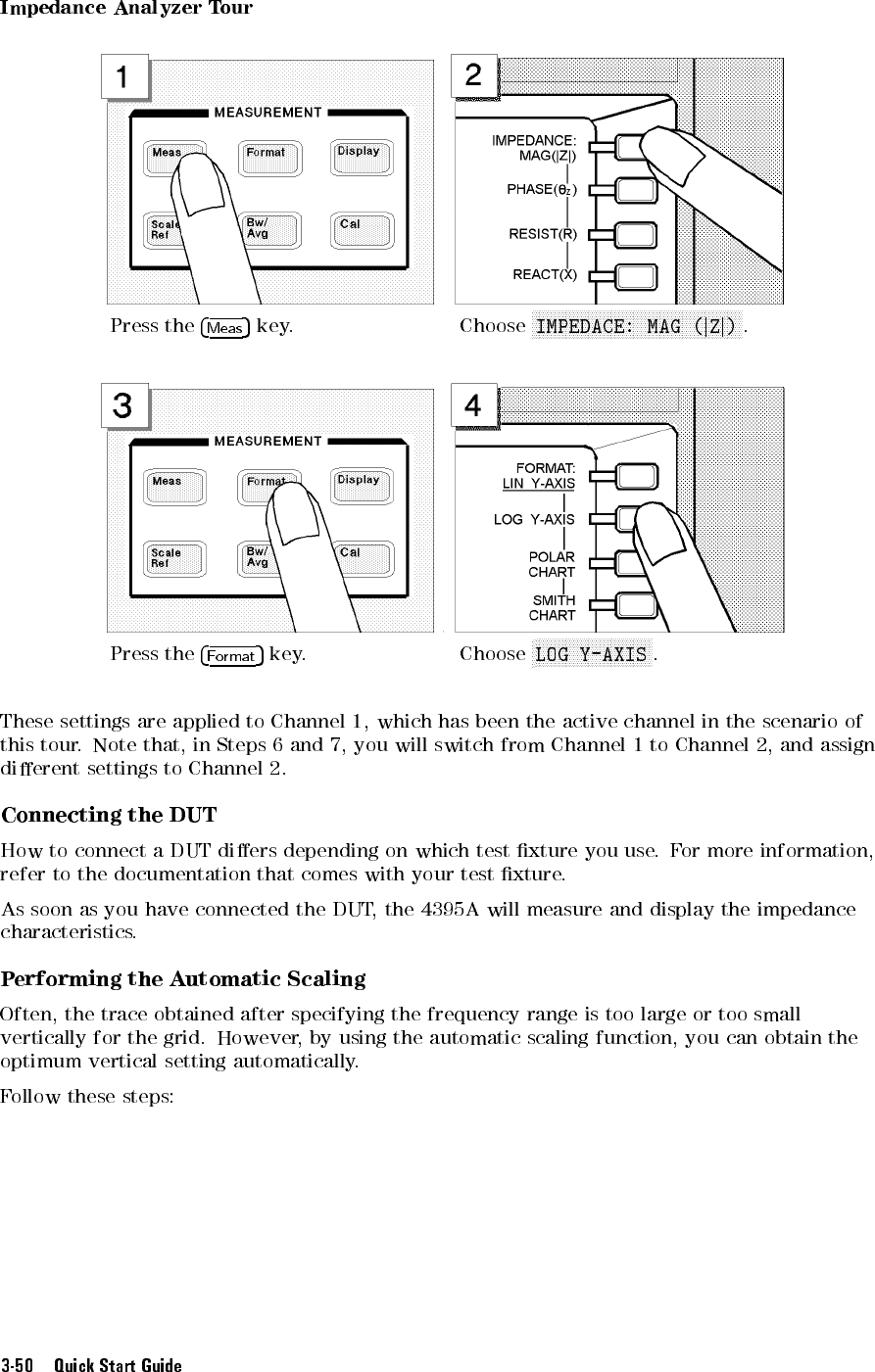 Impedance Analyzer Tour

1

MEASUREMENT

Meas

Format

Display

Scale Ref

Bw/ Avg

Cal

Press the Meas key.

2

IMPEDANCE: MAG(|Z|)

PHASE($\theta_z$)

RESIST(R)

REACT(X)

Choose IMPEDACE: MAG (|Z|).

3

MEASUREMENT

Meas

Format

Display

Scale Ref

Bw/ Avg

Cal

Press the Format key.

4

FORMAT: LIN Y-AXIS

LOG Y-AXIS

POLAR CHART

SMITH CHART

Choose LOG Y-AXIS.

These settings are applied to Channel 1, which has been the active channel in the scenario of this tour. Note that, in Steps 6 and 7, you will switch from Channel 1 to Channel 2, and assign different settings to Channel 2.

Connecting the DUT

How to connect a DUT differs depending on which test fixture you use. For more information, refer to the documentation that comes with your test fixture.

As soon as you have connected the DUT, the 4395A will measure and display the impedance characteristics.

Performing the Automatic Scaling

Often, the trace obtained after specifying the frequency range is too large or too small vertically for the grid. However, by using the automatic scaling function, you can obtain the optimum vertical setting automatically.

Follow these steps:

3-50 Quick Start Guide