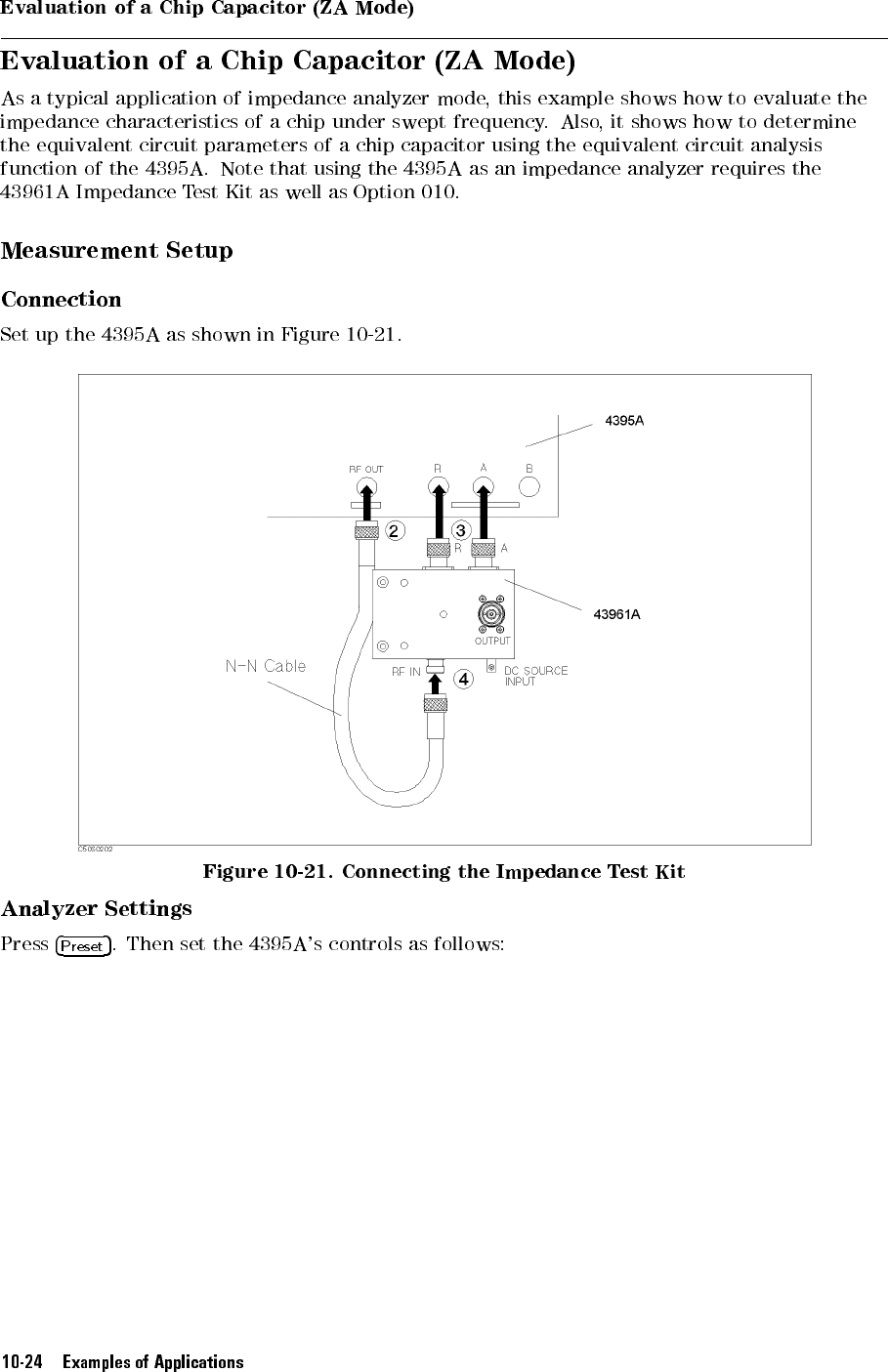 Evaluation of a Chip Capacitor (ZA Mode)

Evaluation of a Chip Capacitor (ZA Mode)

As a typical application of impedance analyzer mode, this example shows how to evaluate the impedance characteristics of a chip under swept frequency. Also, it shows how to determine the equivalent circuit parameters of a chip capacitor using the equivalent circuit analysis function of the 4395A. Note that using the 4395A as an impedance analyzer requires the 43961A Impedance Test Kit as well as Option 010.

Measurement Setup

Connection

Set up the 4395A as shown in Figure 10-21.

4395A
RF OUT
R
A
B
2
3
R
A
43961A
OUTPUT
N-N Cable
RF IN
4
DC SOURCE INPUT
C5050202

Figure 10-21. Connecting the Impedance Test Kit

Analyzer Settings

Press Preset. Then set the 4395A's controls as follows:

10-24 Examples of Applications